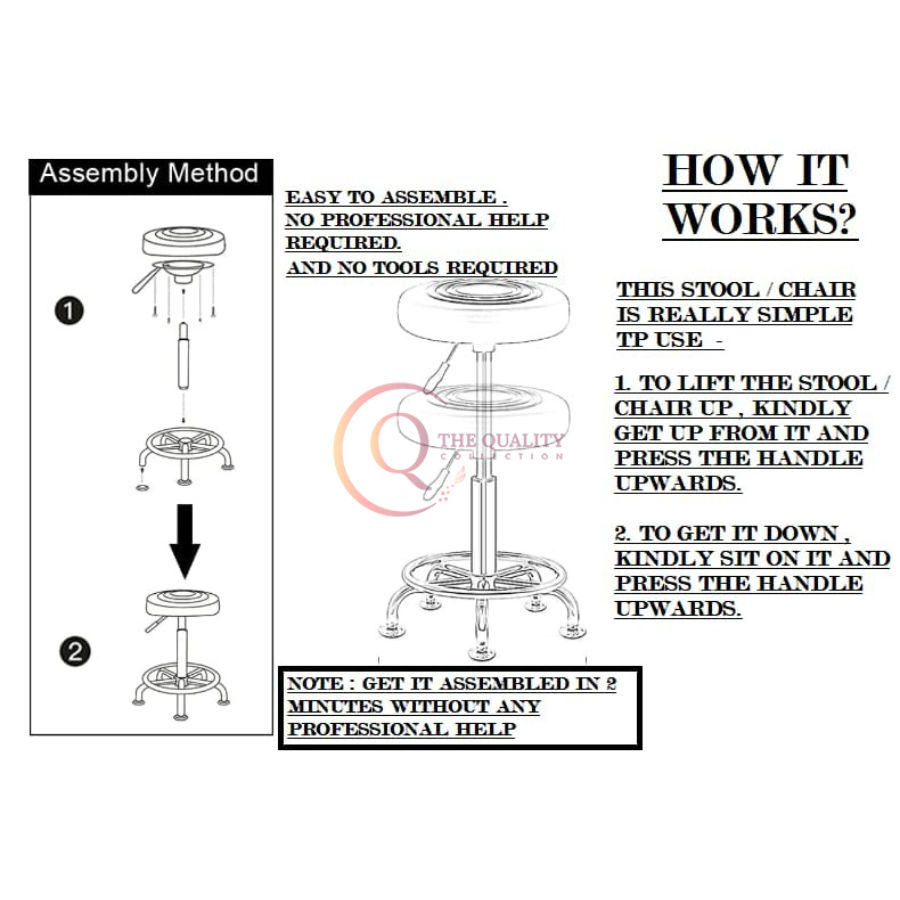 Assembly Method

1

2

EASY TO ASSEMBLE .
NO PROFESSIONAL HELP REQUIRED.
AND NO TOOLS REQUIRED

Q THE QUALITY COLLECTION

NOTE : GET IT ASSEMBLED IN 2 MINUTES WITHOUT ANY PROFESSIONAL HELP

HOW IT WORKS?

THIS STOOL / CHAIR IS REALLY SIMPLE TP USE -

1. TO LIFT THE STOOL / CHAIR UP , KINDLY GET UP FROM IT AND PRESS THE HANDLE UPWARDS.

2. TO GET IT DOWN , KINDLY SIT ON IT AND PRESS THE HANDLE UPWARDS.