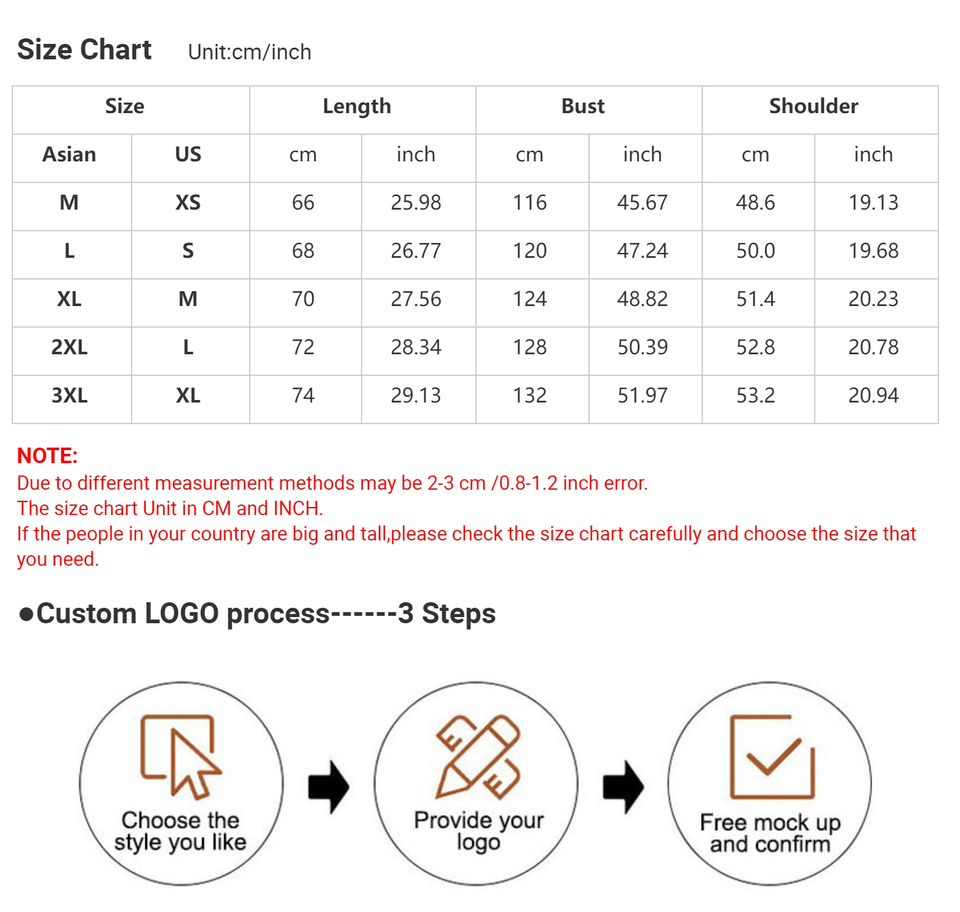 Size Chart Unit:cm/inch

| Size | | Length | | Bust | | Shoulder | |
|---|---|---|---|---|---|---|---|
| Asian | US | cm | inch | cm | inch | cm | inch |
| M | XS | 66 | 25.98 | 116 | 45.67 | 48.6 | 19.13 |
| L | S | 68 | 26.77 | 120 | 47.24 | 50.0 | 19.68 |
| XL | M | 70 | 27.56 | 124 | 48.82 | 51.4 | 20.23 |
| 2XL | L | 72 | 28.34 | 128 | 50.39 | 52.8 | 20.78 |
| 3XL | XL | 74 | 29.13 | 132 | 51.97 | 53.2 | 20.94 |

NOTE:
Due to different measurement methods may be 2-3 cm /0.8-1.2 inch error.
The size chart Unit in CM and INCH.
If the people in your country are big and tall,please check the size chart carefully and choose the size that you need.

●Custom LOGO process------3 Steps

Choose the style you like

Provide your logo

Free mock up and confirm