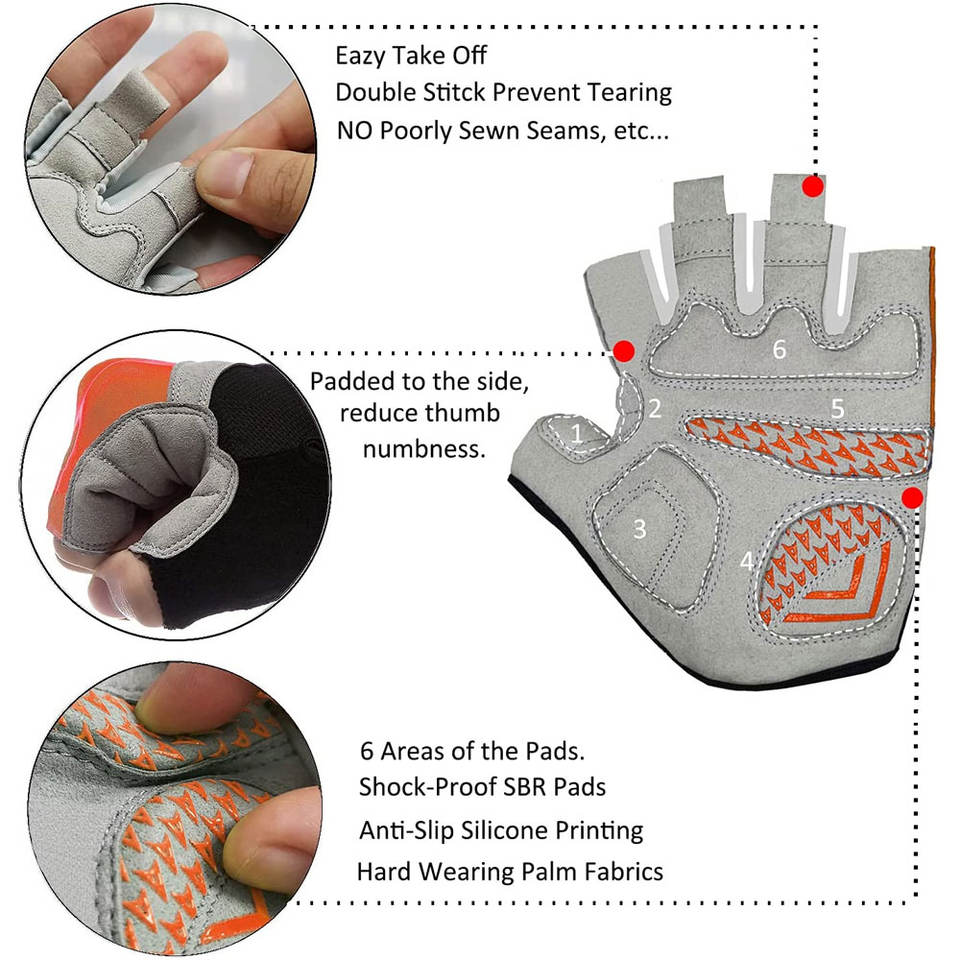 Eazy Take Off
Double Stitck Prevent Tearing
NO Poorly Sewn Seams, etc...

Padded to the side, reduce thumb numbness.

6
2
5
1
3
4

6 Areas of the Pads.
Shock-Proof SBR Pads
Anti-Slip Silicone Printing
Hard Wearing Palm Fabrics