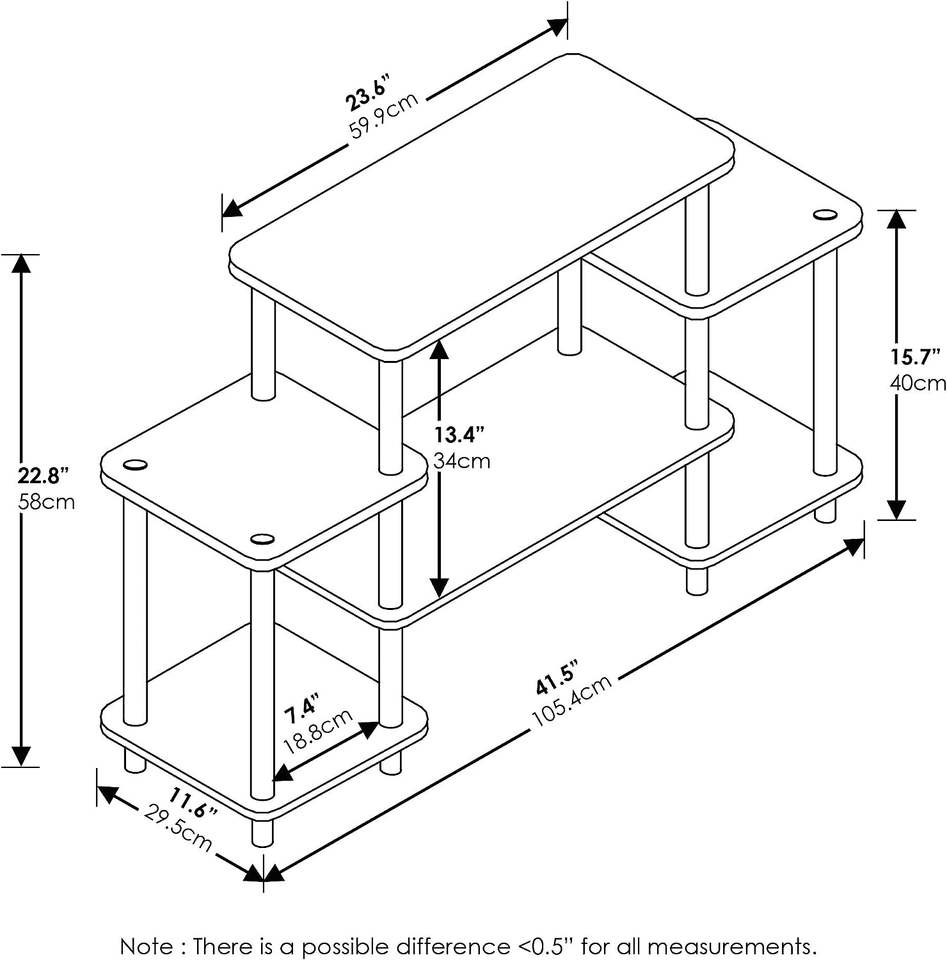 23.6"
59.9cm

22.8"
58cm

13.4"
34cm

15.7"
40cm

7.4"
18.8cm

41.5"
105.4cm

11.6"
29.5cm

Note : There is a possible difference <0.5" for all measurements.