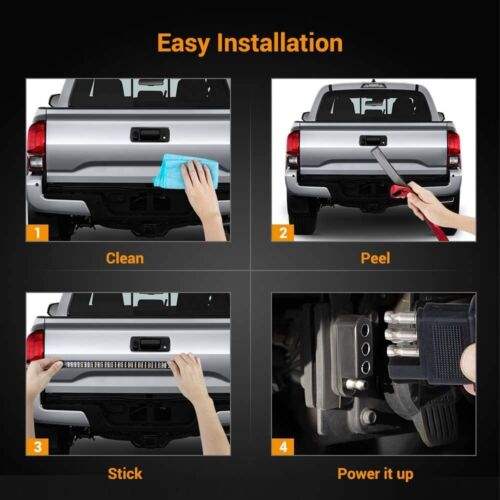 Easy Installation

1

Clean

2

Peel

3

Stick

4

Power it up