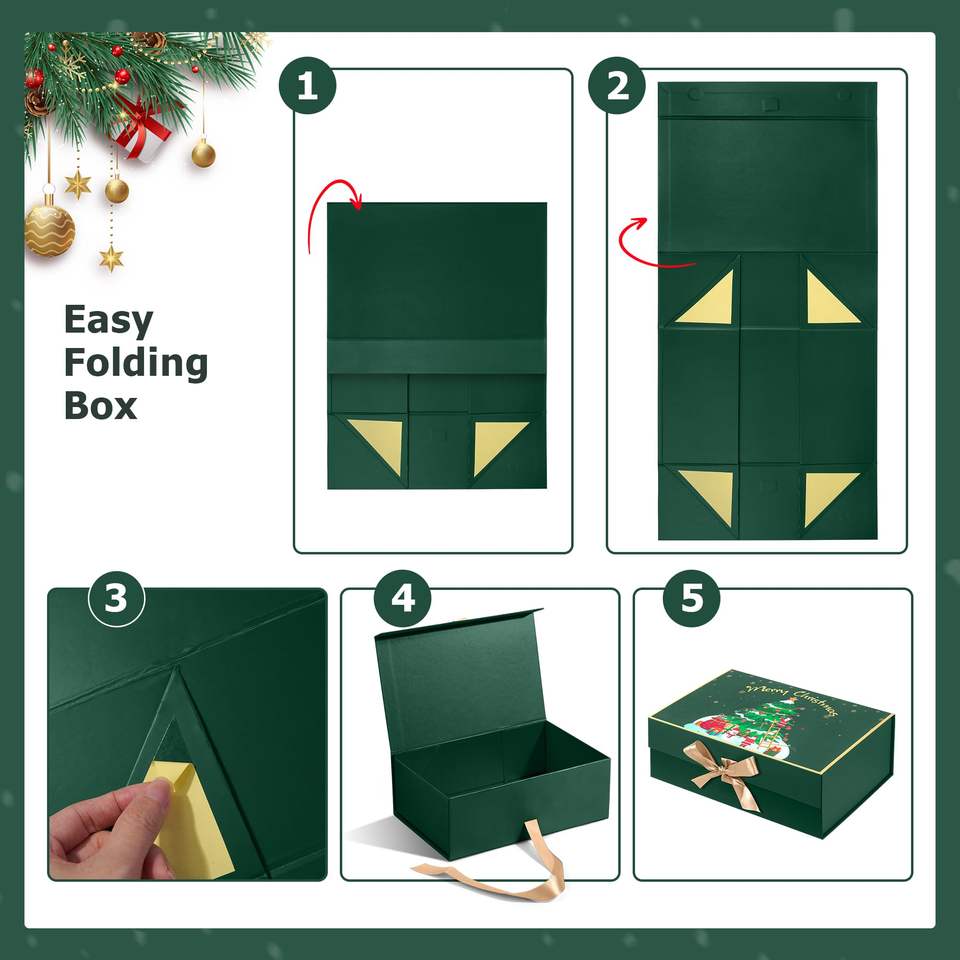 Easy Folding Box

1

2

3

4

5

Merry Christmas