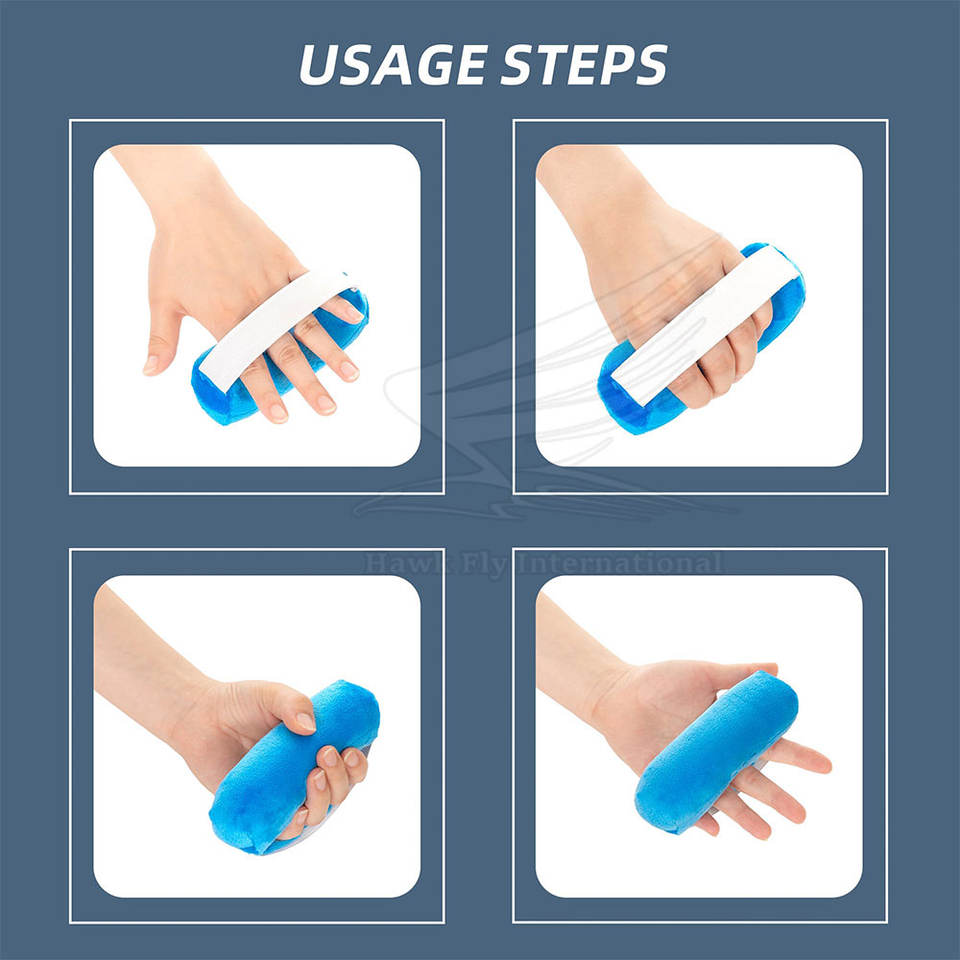 USAGE STEPS

Hawk Fly International