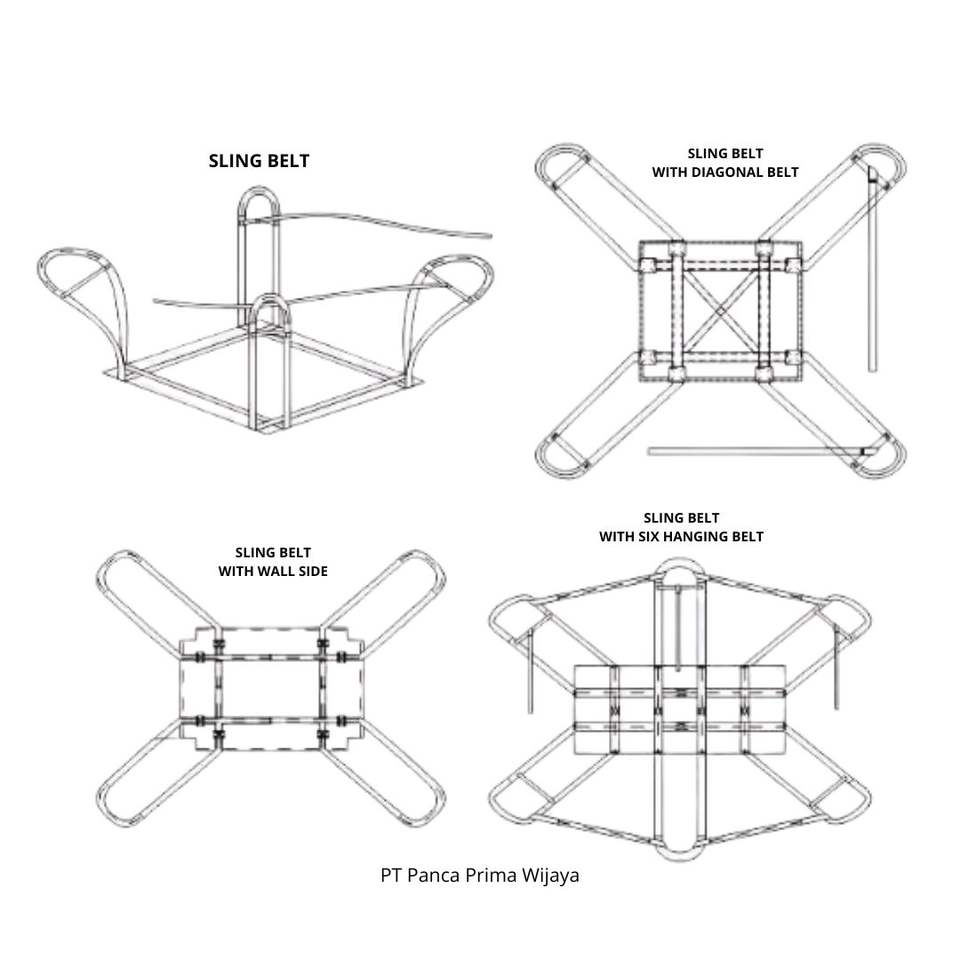 SLING BELT

SLING BELT
WITH DIAGONAL BELT

SLING BELT
WITH WALL SIDE

SLING BELT
WITH SIX HANGING BELT

PT Panca Prima Wijaya