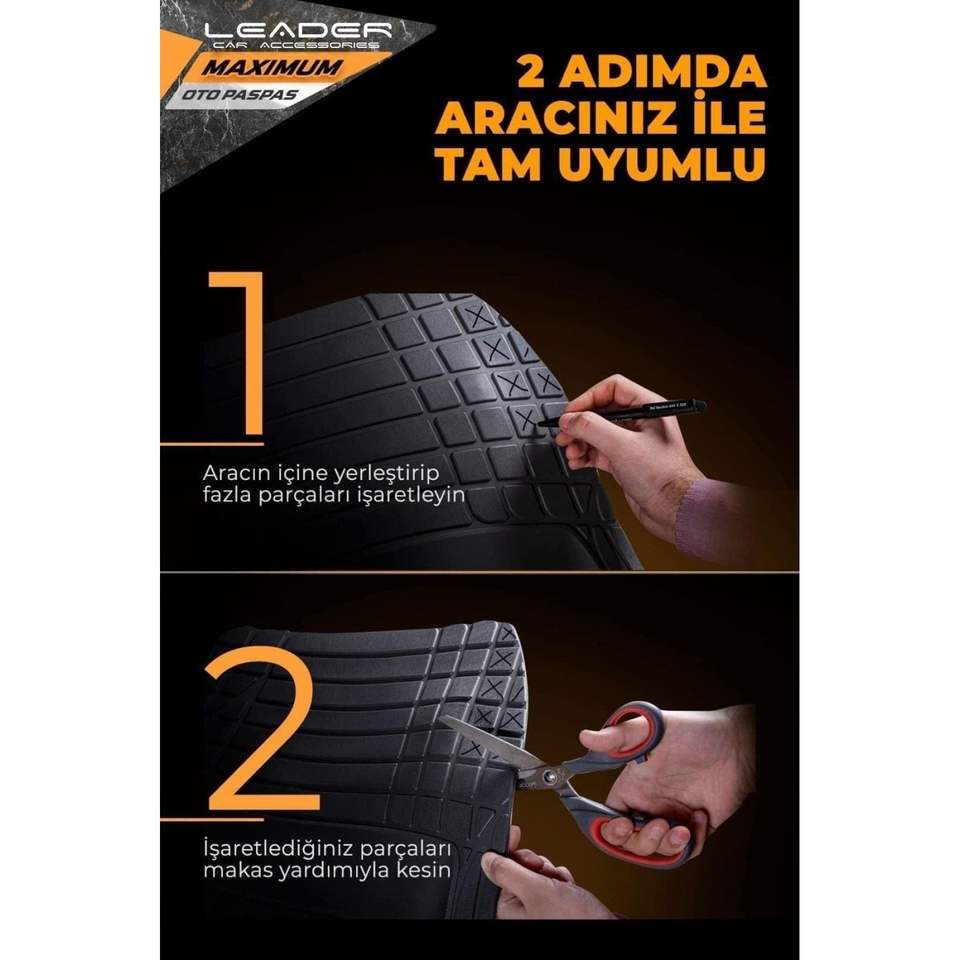 LEADER
CAR ACCESSORIES
MAXIMUM
OTO PASPAS

2 ADIMDA ARACINIZ İLE TAM UYUMLU

1

Aracın içine yerleştirip fazla parçaları işaretleyin

2

İşaretlediğiniz parçaları makas yardımıyla kesin