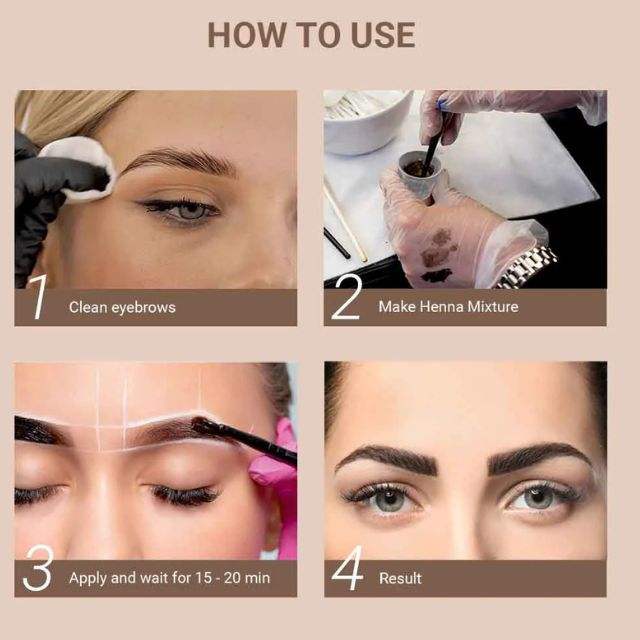 HOW TO USE

1 Clean eyebrows

2 Make Henna Mixture

3 Apply and wait for 15 - 20 min

4 Result