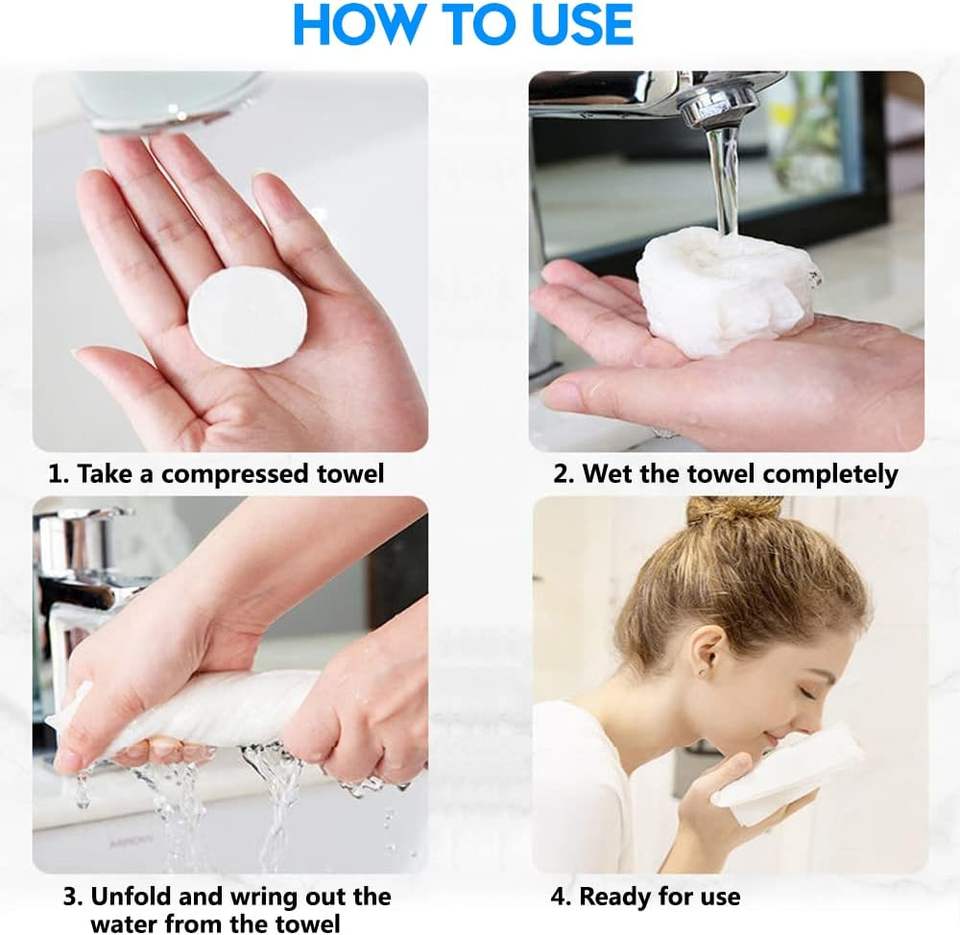 HOW TO USE

1. Take a compressed towel

2. Wet the towel completely

3. Unfold and wring out the water from the towel

4. Ready for use