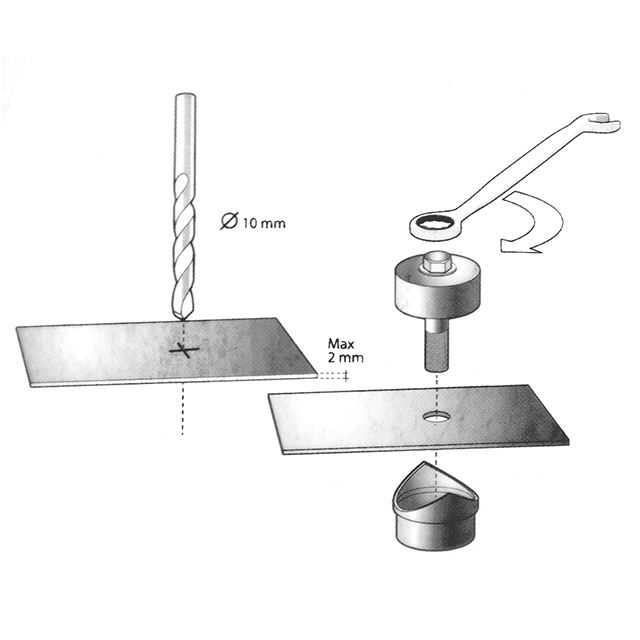 Ø 10 mm

Max
2 mm