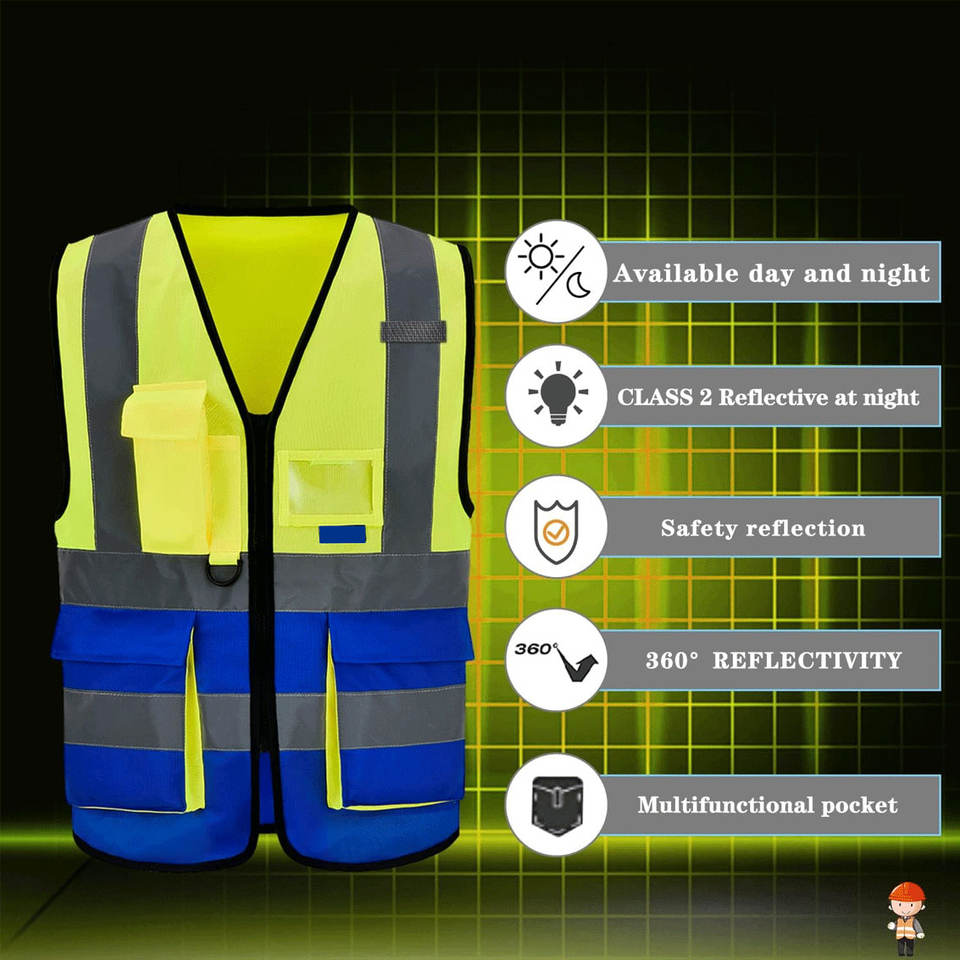 Available day and night

CLASS 2 Reflective at night

Safety reflection

360°

360° REFLECTIVITY

Multifunctional pocket