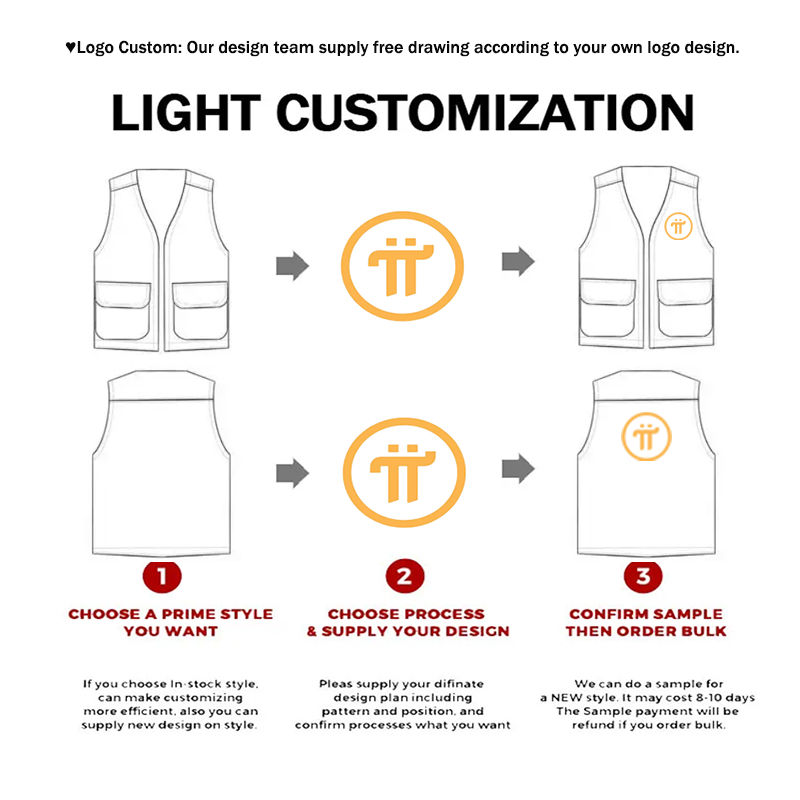 ♥Logo Custom: Our design team supply free drawing according to your own logo design.

LIGHT CUSTOMIZATION

1

CHOOSE A PRIME STYLE YOU WANT

If you choose In-stock style, can make customizing more efficient, also you can supply new design on style.

2

CHOOSE PROCESS & SUPPLY YOUR DESIGN

Pleas supply your difinate design plan including pattern and position, and confirm processes what you want

3

CONFIRM SAMPLE THEN ORDER BULK

We can do a sample for a NEW style. It may cost 8-10 days The Sample payment will be refund if you order bulk.