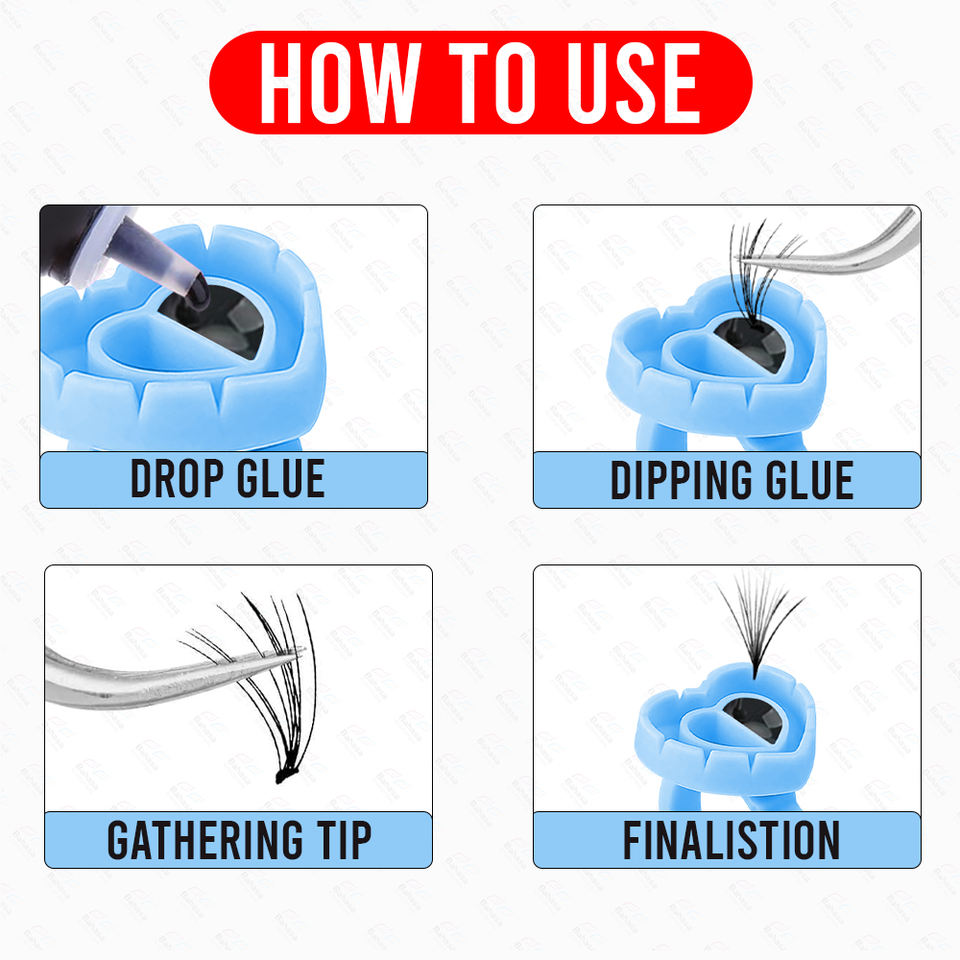 HOW TO USE

DROP GLUE

DIPPING GLUE

GATHERING TIP

FINALISTION