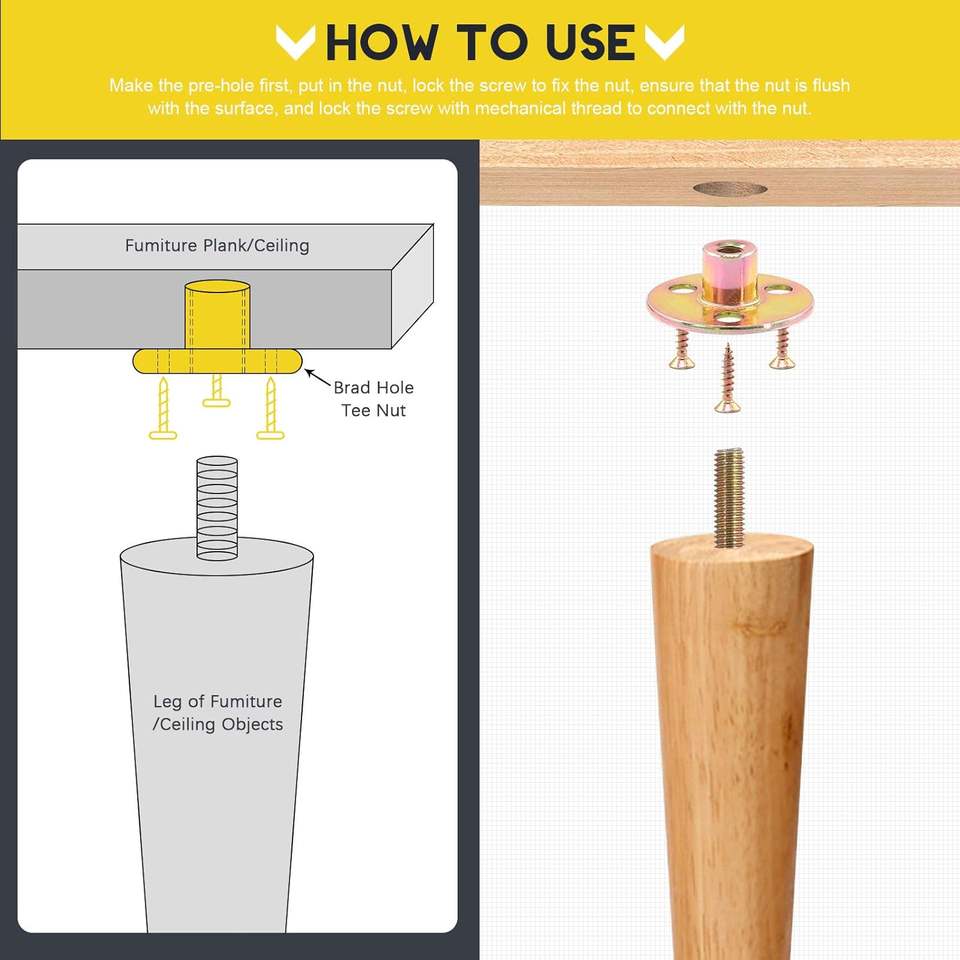 HOW TO USE

Make the pre-hole first, put in the nut, lock the screw to fix the nut, ensure that the nut is flush with the surface, and lock the screw with mechanical thread to connect with the nut.

Fumiture Plank/Ceiling

Brad Hole Tee Nut

Leg of Fumiture /Ceiling Objects