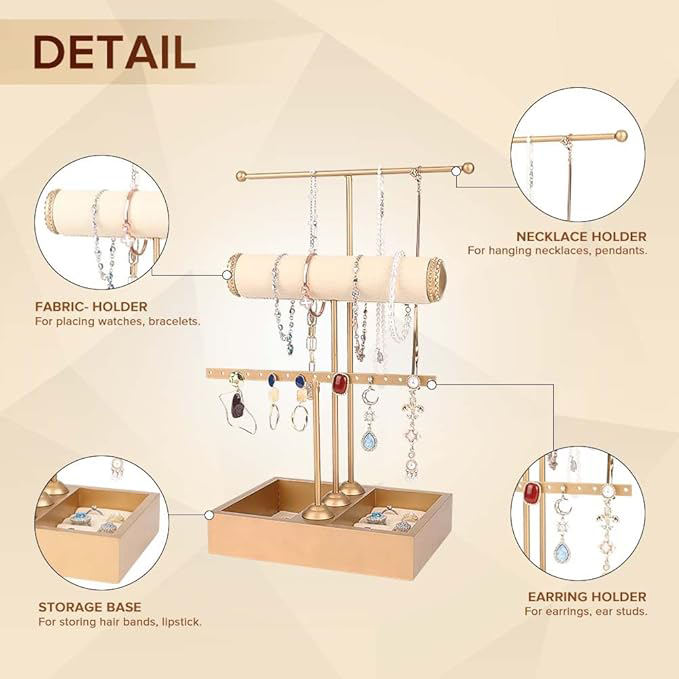 DETAIL

NECKLACE HOLDER
For hanging necklaces, pendants.

FABRIC- HOLDER
For placing watches, bracelets.

STORAGE BASE
For storing hair bands, lipstick.

EARRING HOLDER
For earrings, ear studs.