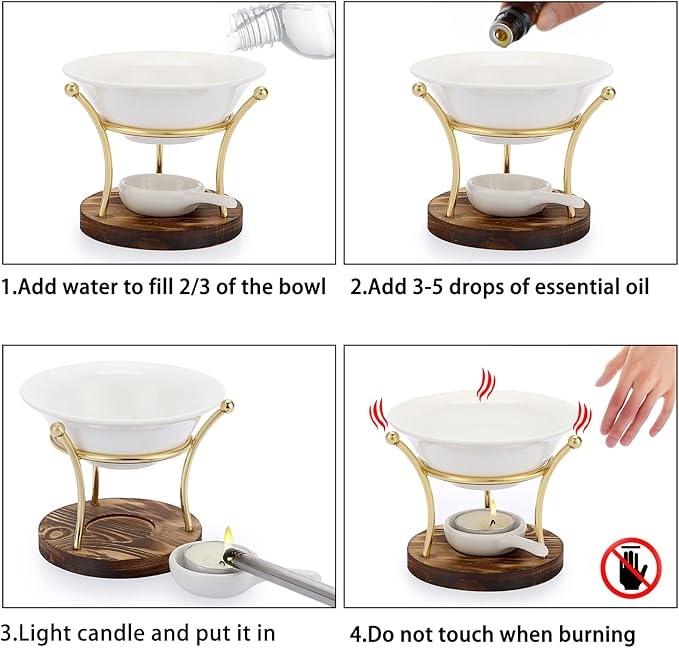 1.Add water to fill 2/3 of the bowl

2.Add 3-5 drops of essential oil

3.Light candle and put it in

4.Do not touch when burning