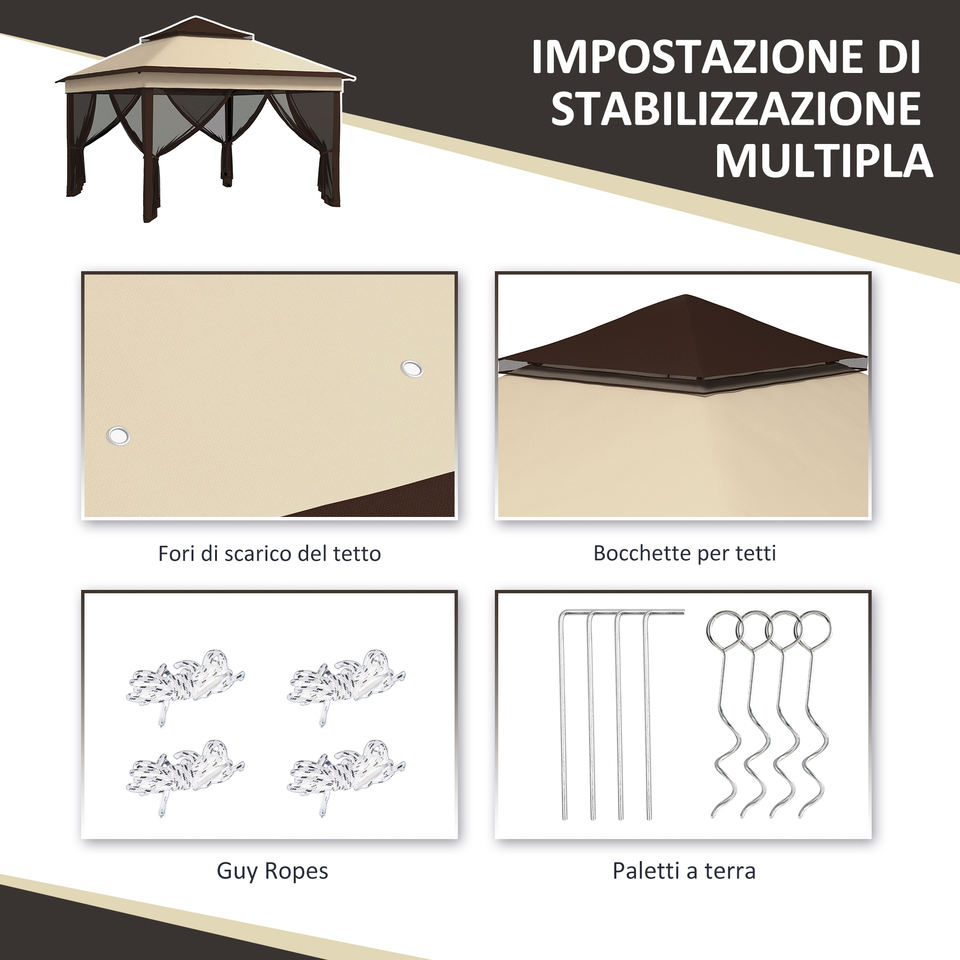 IMPOSTAZIONE DI STABILIZZAZIONE MULTIPLA

Fori di scarico del tetto

Bocchette per tetti

Guy Ropes

Paletti a terra