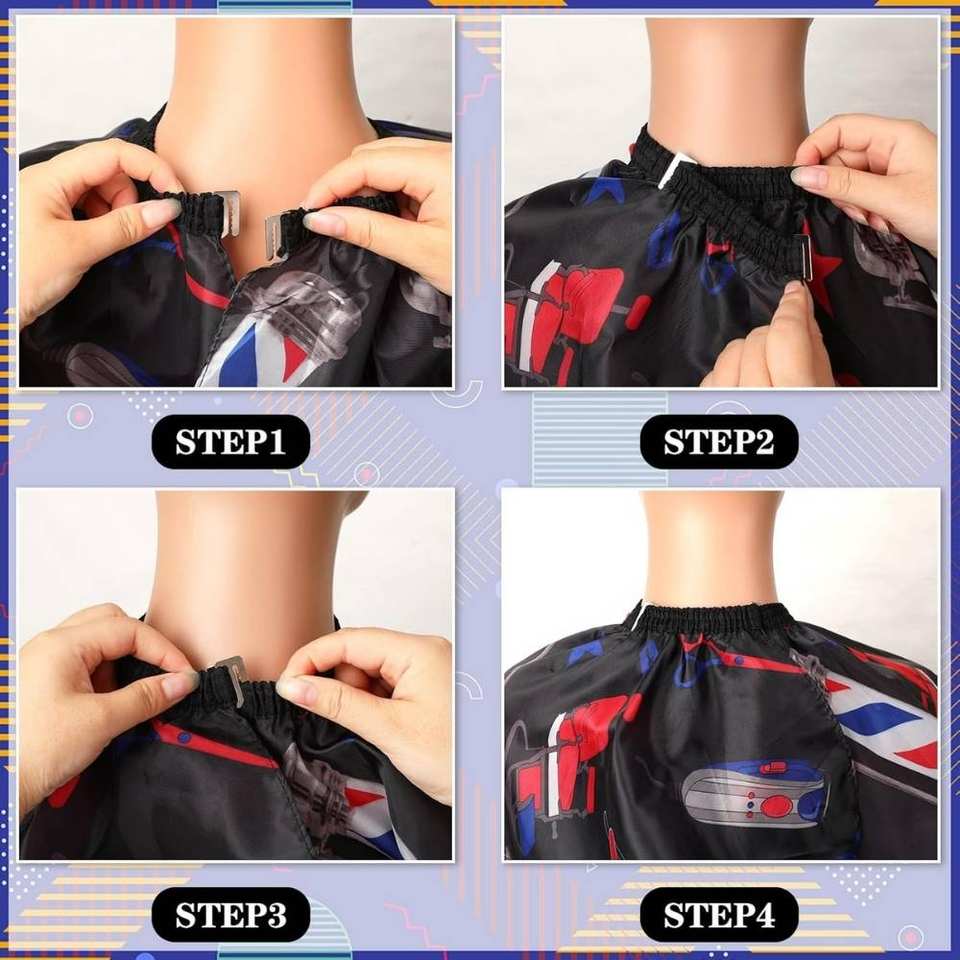 STEP1

STEP2

STEP3

STEP4