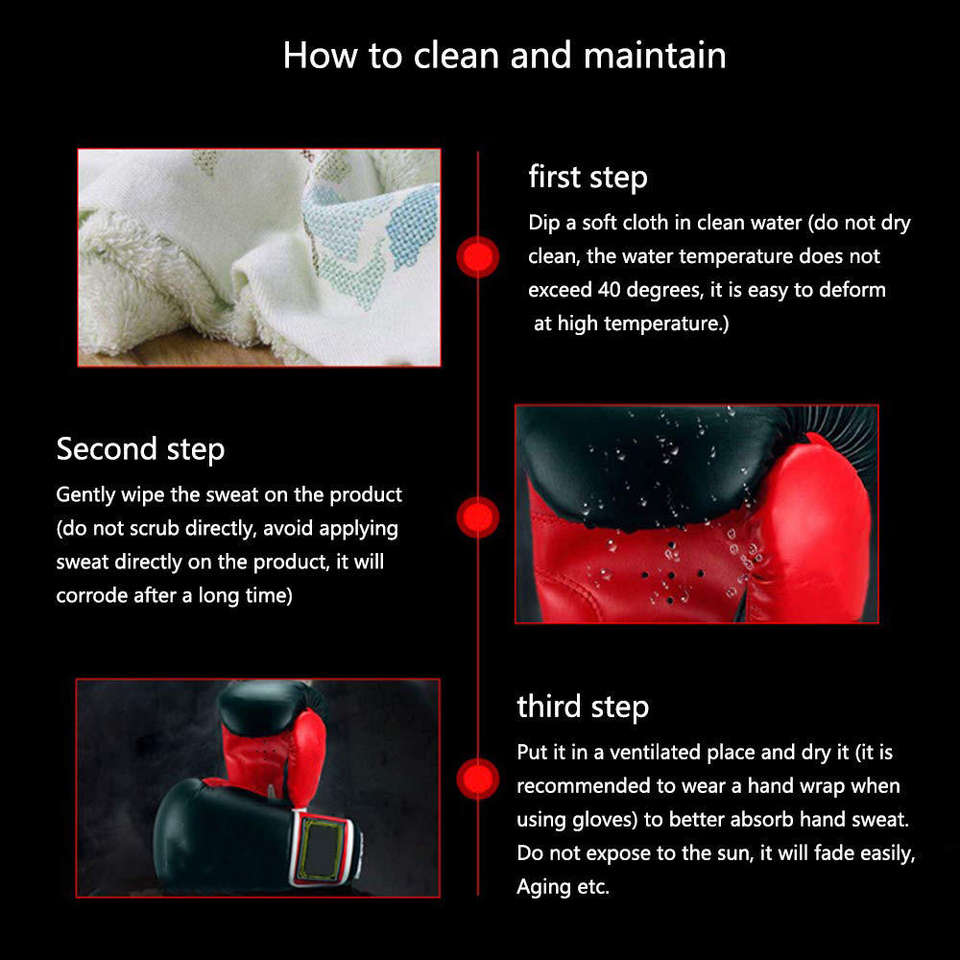 How to clean and maintain

first step

Dip a soft cloth in clean water (do not dry clean, the water temperature does not exceed 40 degrees, it is easy to deform at high temperature.)

Second step

Gently wipe the sweat on the product (do not scrub directly, avoid applying sweat directly on the product, it will corrode after a long time)

third step

Put it in a ventilated place and dry it (it is recommended to wear a hand wrap when using gloves) to better absorb hand sweat. Do not expose to the sun, it will fade easily, Aging etc.