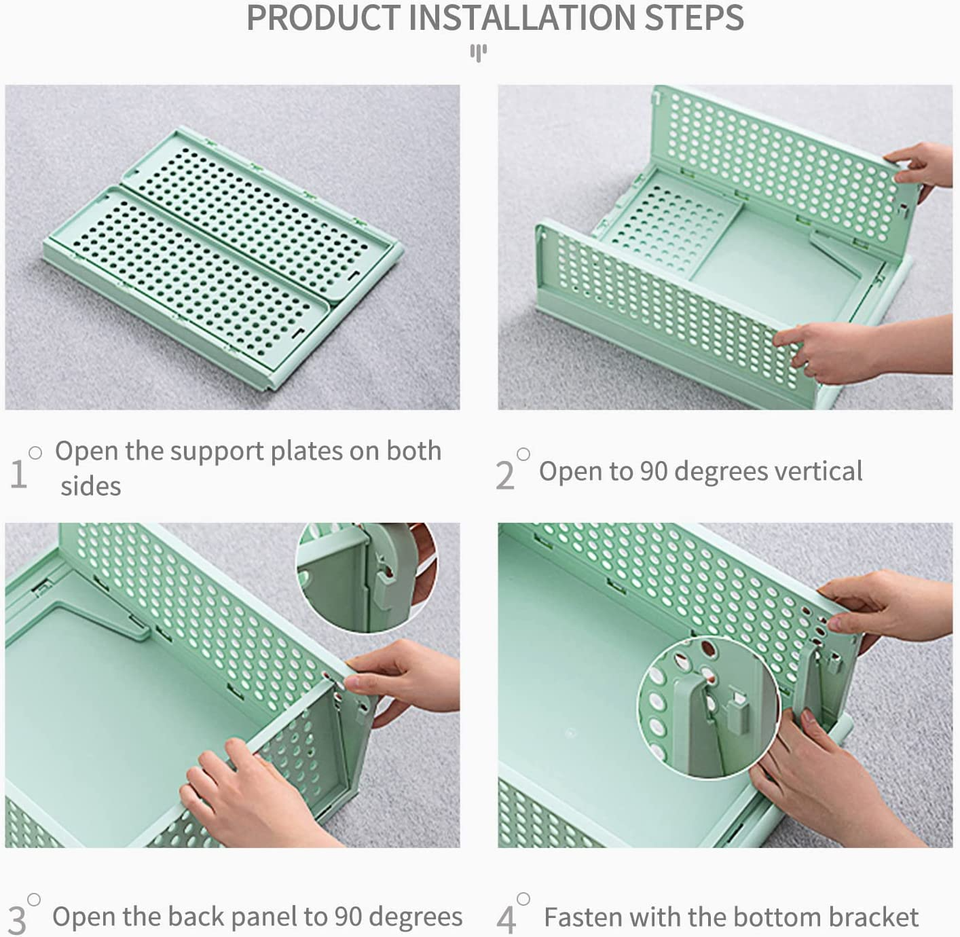 PRODUCT INSTALLATION STEPS

1° Open the support plates on both sides

2° Open to 90 degrees vertical

3° Open the back panel to 90 degrees

4° Fasten with the bottom bracket