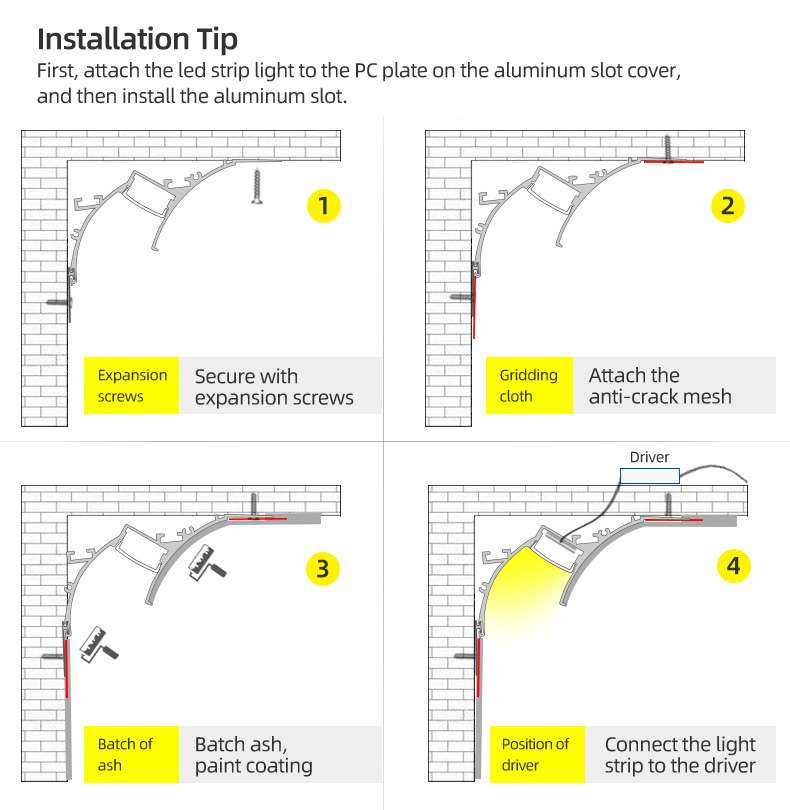 Installation Tip

First, attach the led strip light to the PC plate on the aluminum slot cover, and then install the aluminum slot.

1

Expansion screws

Secure with expansion screws

2

Gridding cloth

Attach the anti-crack mesh

3

Batch of ash

Batch ash, paint coating

Driver

4

Position of driver

Connect the light strip to the driver