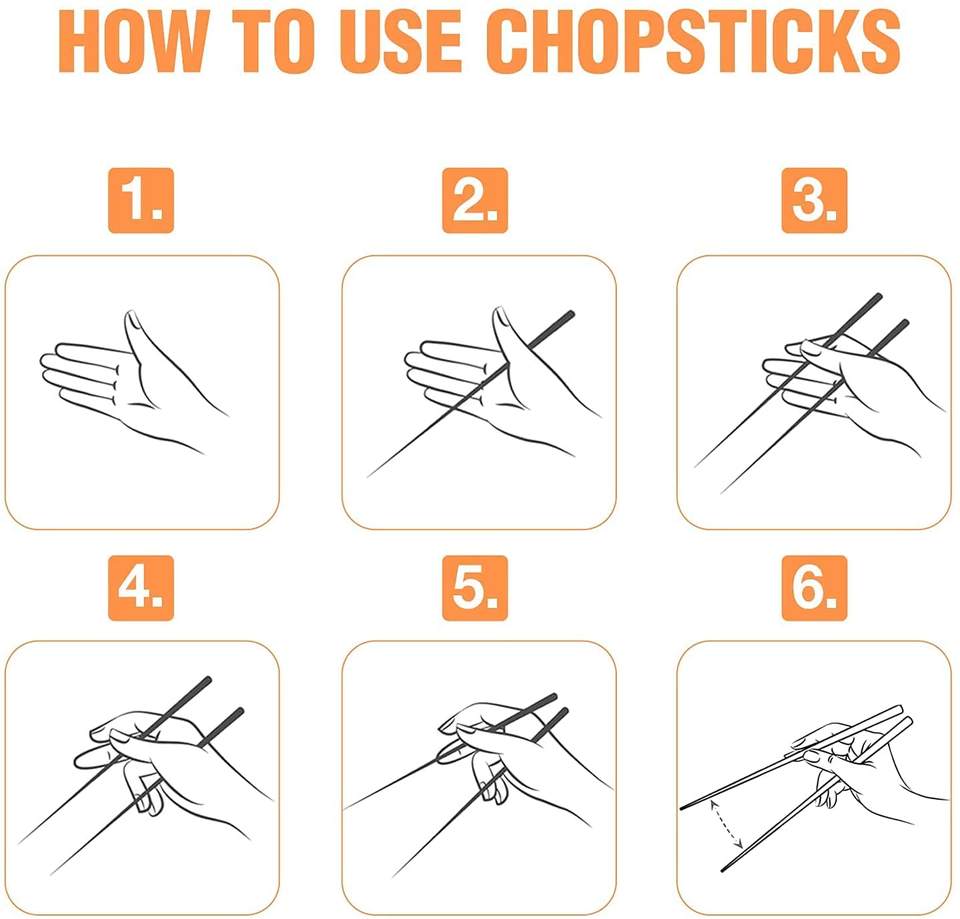 HOW TO USE CHOPSTICKS

1.

2.

3.

4.

5.

6.