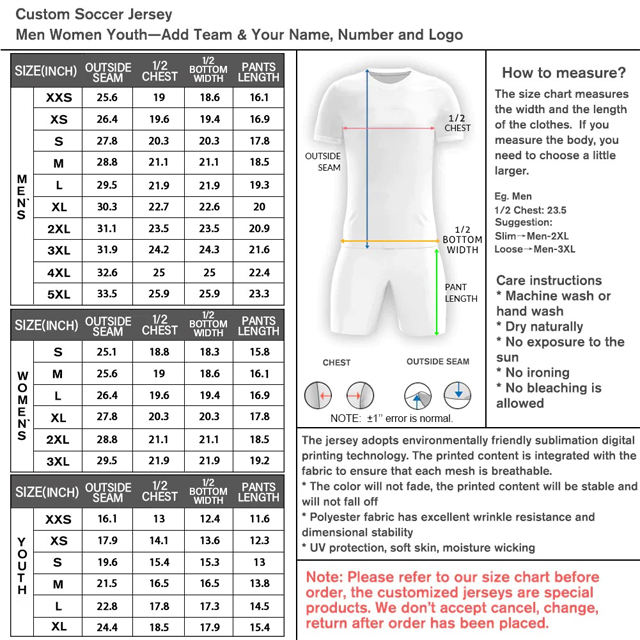 Custom Soccer Jersey
Men Women Youth—Add Team & Your Name, Number and Logo

| SIZE(INCH) | | OUTSIDE SEAM | 1/2 CHEST | 1/2 BOTTOM WIDTH | PANTS LENGTH |
|---|---|---|---|---|---|
| MEN`S | XXS | 25.6 | 19 | 18.6 | 16.1 |
| | XS | 26.4 | 19.6 | 19.4 | 16.9 |
| | S | 27.8 | 20.3 | 20.3 | 17.8 |
| | M | 28.8 | 21.1 | 21.1 | 18.5 |
| | L | 29.5 | 21.9 | 21.9 | 19.3 |
| | XL | 30.3 | 22.7 | 22.6 | 20 |
| | 2XL | 31.1 | 23.5 | 23.5 | 20.9 |
| | 3XL | 31.9 | 24.2 | 24.3 | 21.6 |
| | 4XL | 32.6 | 25 | 25 | 22.4 |
| | 5XL | 33.5 | 25.9 | 25.9 | 23.3 |

| SIZE(INCH) | | OUTSIDE SEAM | 1/2 CHEST | 1/2 BOTTOM WIDTH | PANTS LENGTH |
|---|---|---|---|---|---|
| WOMEN`S | S | 25.1 | 18.8 | 18.3 | 15.8 |
| | M | 25.6 | 19 | 18.6 | 16.1 |
| | L | 26.4 | 19.6 | 19.4 | 16.9 |
| | XL | 27.8 | 20.3 | 20.3 | 17.8 |
| | 2XL | 28.8 | 21.1 | 21.1 | 18.5 |
| | 3XL | 29.5 | 21.9 | 21.9 | 19.2 |

| SIZE(INCH) | | OUTSIDE SEAM | 1/2 CHEST | 1/2 BOTTOM WIDTH | PANTS LENGTH |
|---|---|---|---|---|---|
| YOUTH | XXS | 16.1 | 13 | 12.4 | 11.6 |
| | XS | 17.9 | 14.1 | 13.6 | 12.3 |
| | S | 19.6 | 15.4 | 15.3 | 13 |
| | M | 21.5 | 16.5 | 16.5 | 13.8 |
| | L | 22.8 | 17.8 | 17.3 | 14.5 |
| | XL | 24.4 | 18.5 | 17.9 | 15.4 |

1/2 CHEST
OUTSIDE SEAM
1/2 BOTTOM WIDTH
PANT LENGTH
CHEST
OUTSIDE SEAM
NOTE: ±1" error is normal.

How to measure?
The size chart measures the width and the length of the clothes. If you measure the body, you need to choose a little larger.

Eg. Men
1/2 Chest: 23.5
Suggestion:
Slim→Men-2XL
Loose→Men-3XL

Care instructions
* Machine wash or hand wash
* Dry naturally
* No exposure to the sun
* No ironing
* No bleaching is allowed

The jersey adopts environmentally friendly sublimation digital printing technology. The printed content is integrated with the fabric to ensure that each mesh is breathable.
* The color will not fade, the printed content will be stable and will not fall off
* Polyester fabric has excellent wrinkle resistance and dimensional stability
* UV protection, soft skin, moisture wicking

Note: Please refer to our size chart before order, the customized jerseys are special products. We don't accept cancel, change, return after order has been placed.