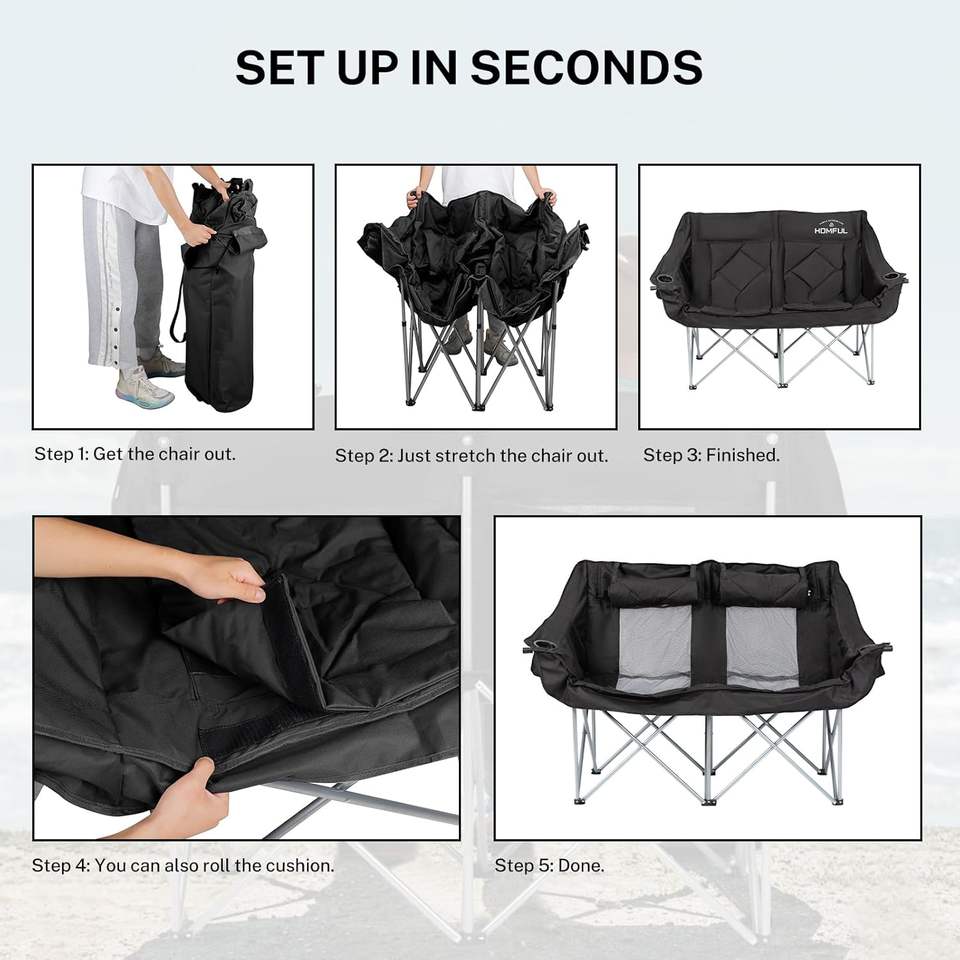 SET UP IN SECONDS

HOMFUL

Step 1: Get the chair out.

Step 2: Just stretch the chair out.

Step 3: Finished.

Step 4: You can also roll the cushion.

Step 5: Done.