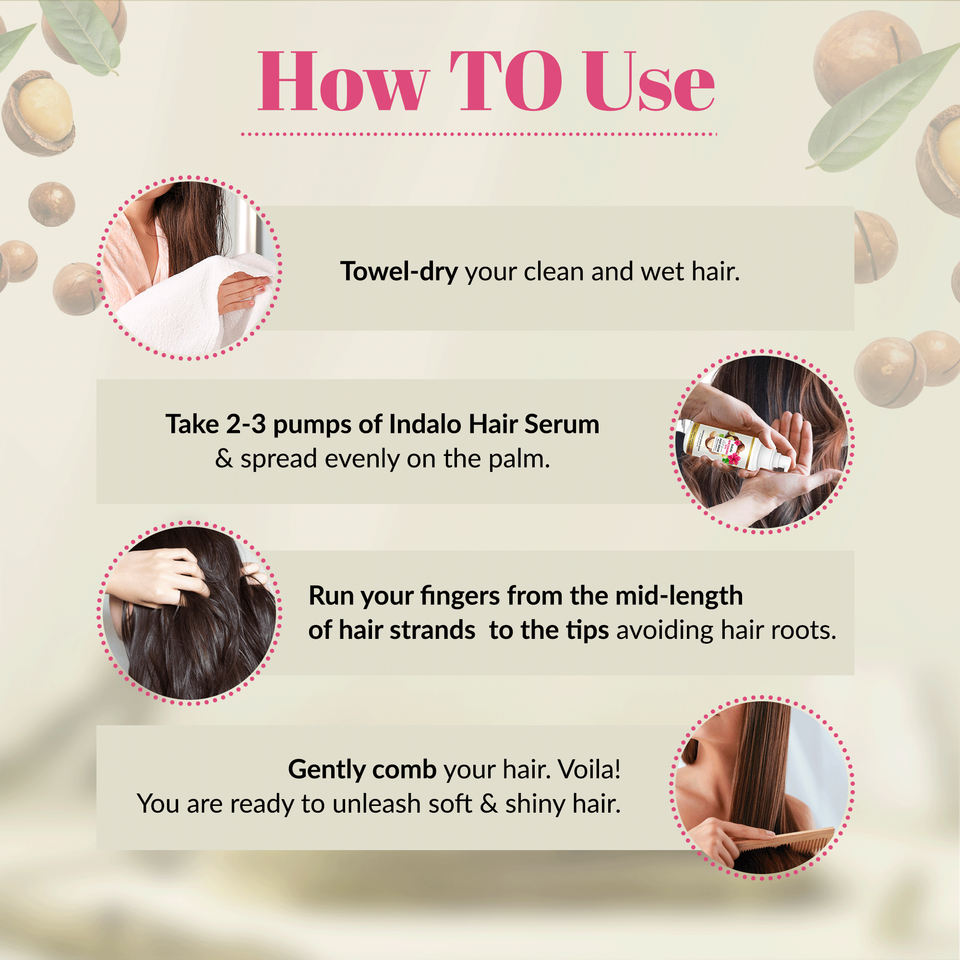 How TO Use

Towel-dry your clean and wet hair.

Take 2-3 pumps of Indalo Hair Serum & spread evenly on the palm.

Run your fingers from the mid-length of hair strands to the tips avoiding hair roots.

Gently comb your hair. Voila! You are ready to unleash soft & shiny hair.