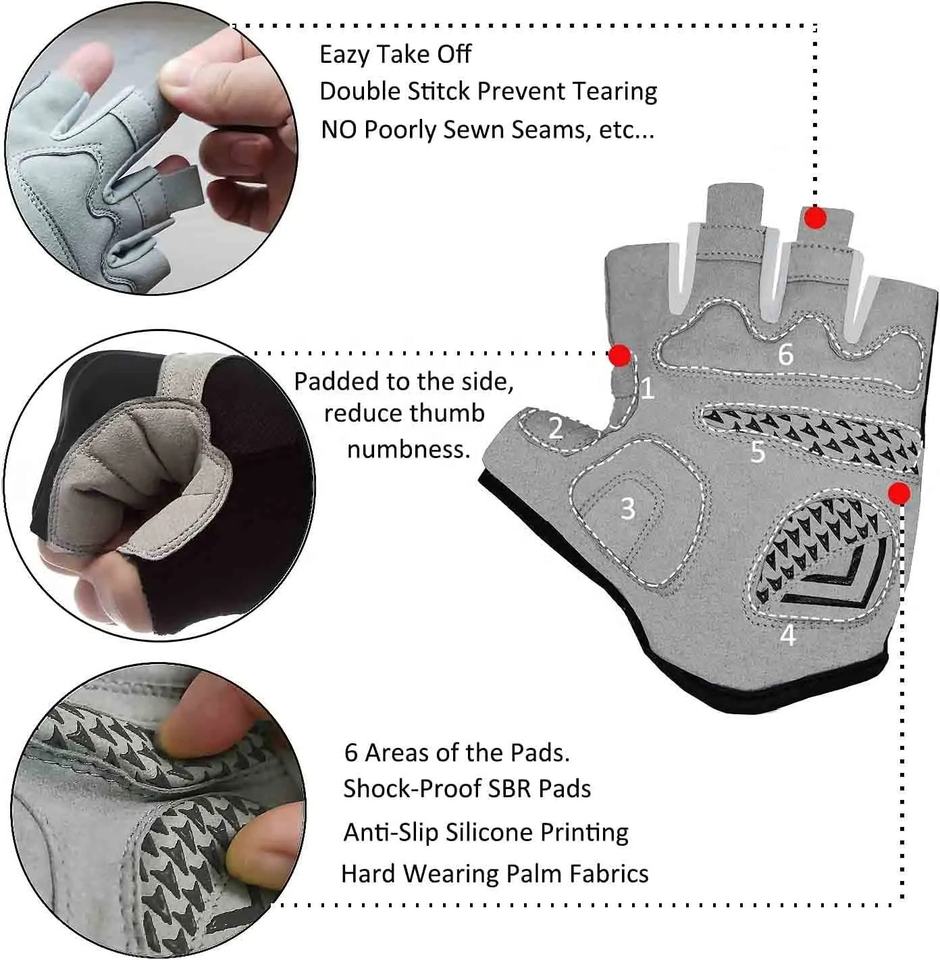 Eazy Take Off
Double Stitck Prevent Tearing
NO Poorly Sewn Seams, etc...

Padded to the side, reduce thumb numbness.

6
1
2
5
3
4

6 Areas of the Pads.
Shock-Proof SBR Pads
Anti-Slip Silicone Printing
Hard Wearing Palm Fabrics