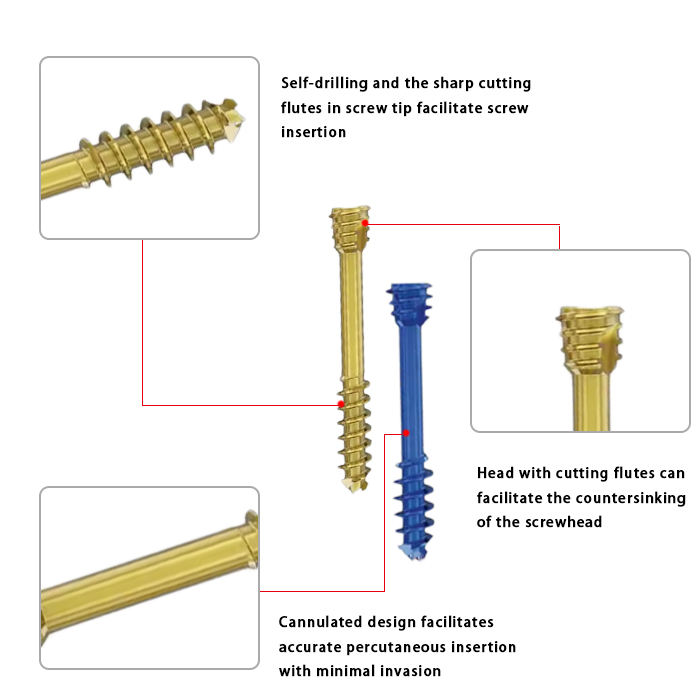 Self-drilling and the sharp cutting flutes in screw tip facilitate screw insertion

Head with cutting flutes can facilitate the countersinking of the screwhead

Cannulated design facilitates accurate percutaneous insertion with minimal invasion