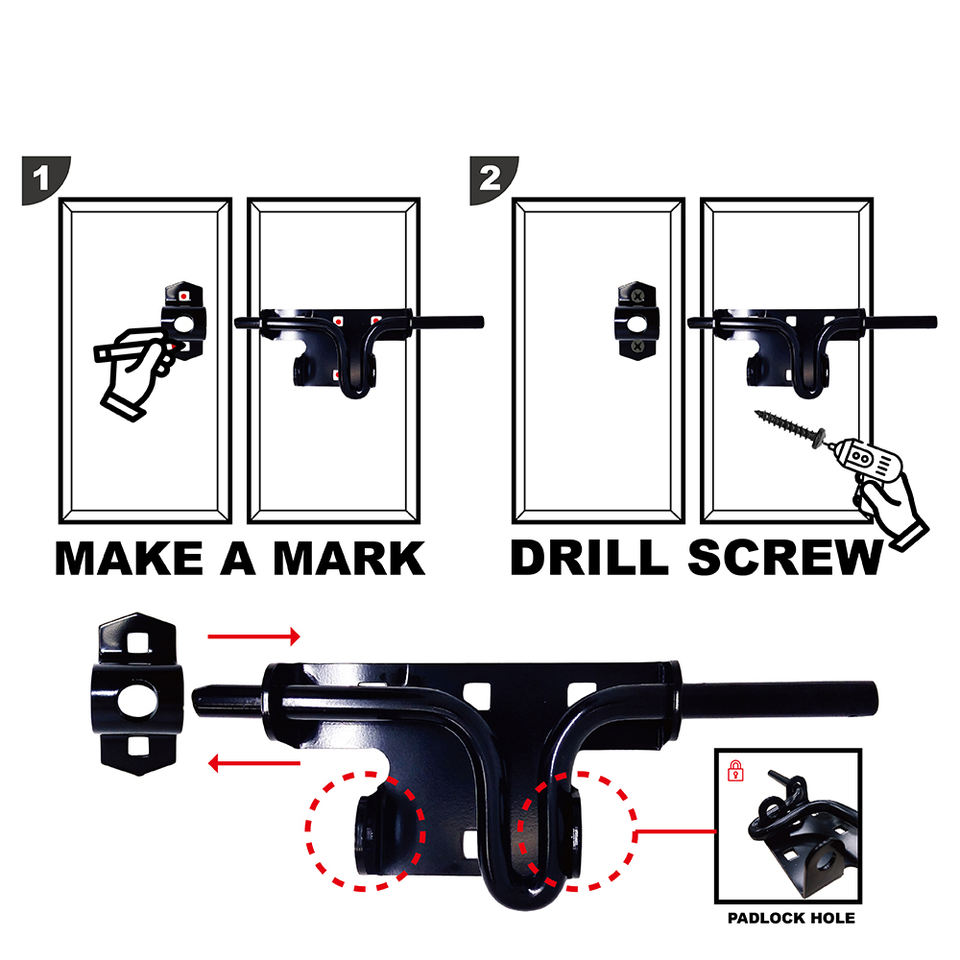 1

MAKE A MARK

2

DRILL SCREW

PADLOCK HOLE