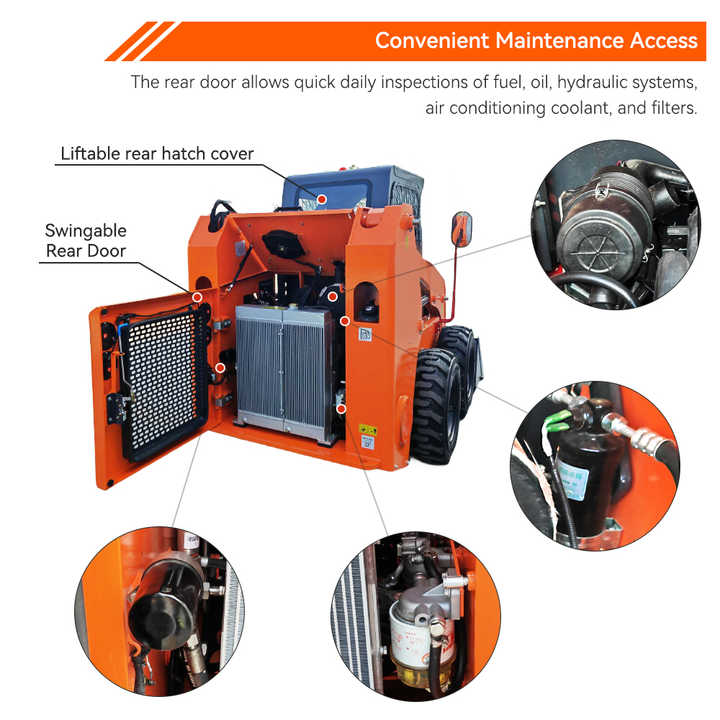 Convenient Maintenance Access

The rear door allows quick daily inspections of fuel, oil, hydraulic systems, air conditioning coolant, and filters.

Liftable rear hatch cover

Swingable Rear Door