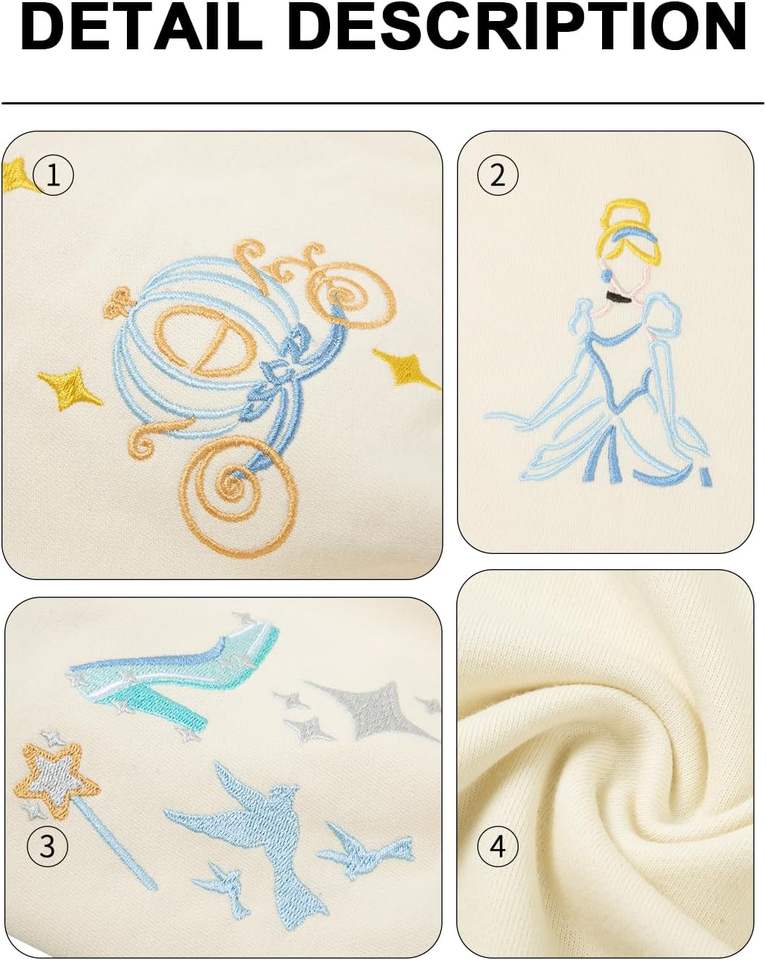 DETAIL DESCRIPTION

1

2

3

4