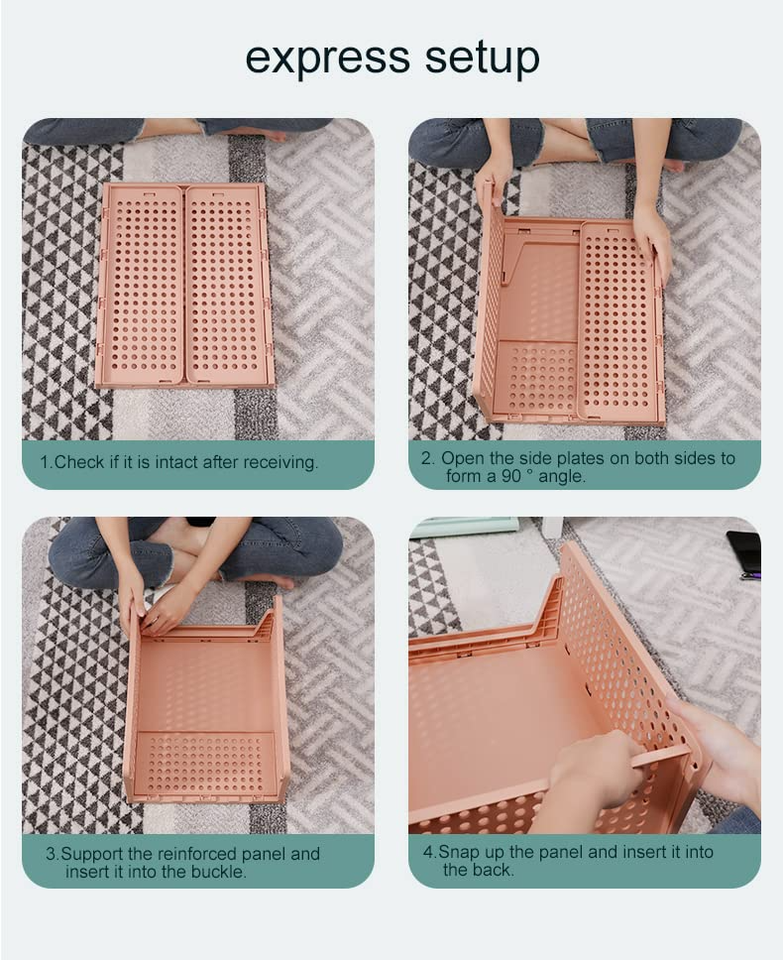 express setup

1.Check if it is intact after receiving.

2. Open the side plates on both sides to form a 90 ° angle.

3.Support the reinforced panel and insert it into the buckle.

4.Snap up the panel and insert it into the back.