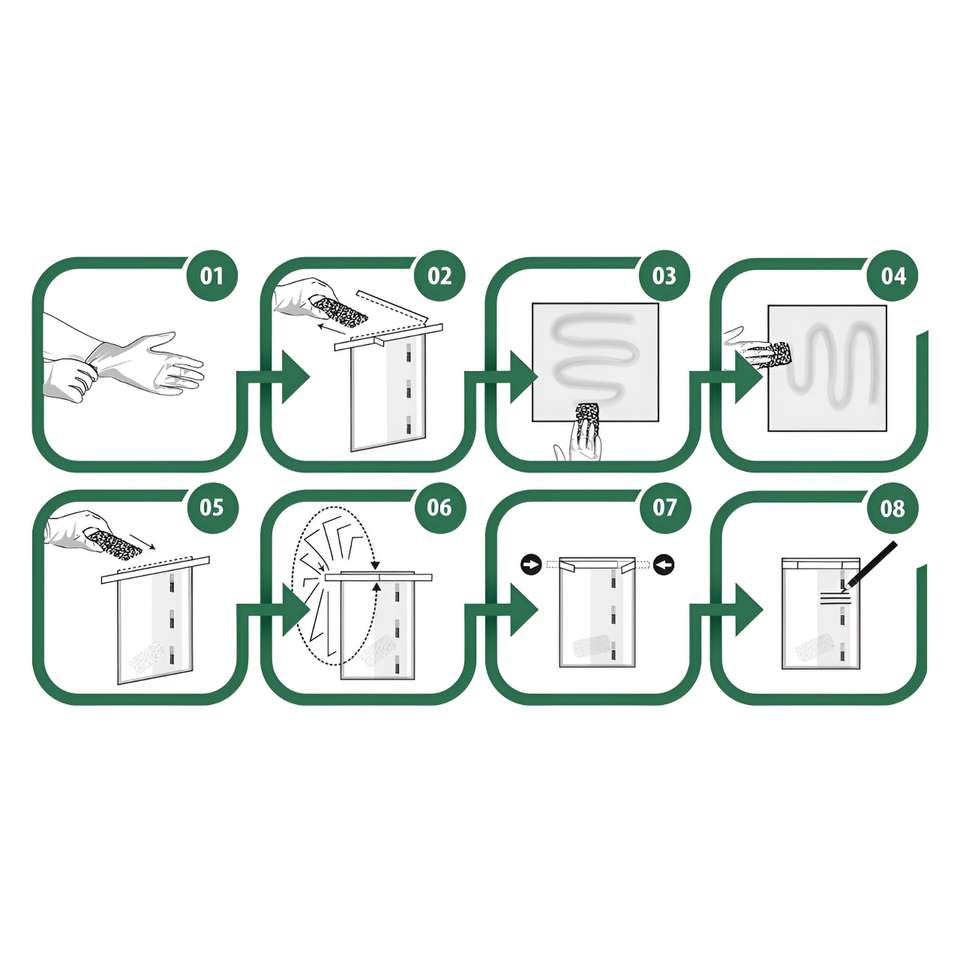 01
02
03
04
05
06
07
08