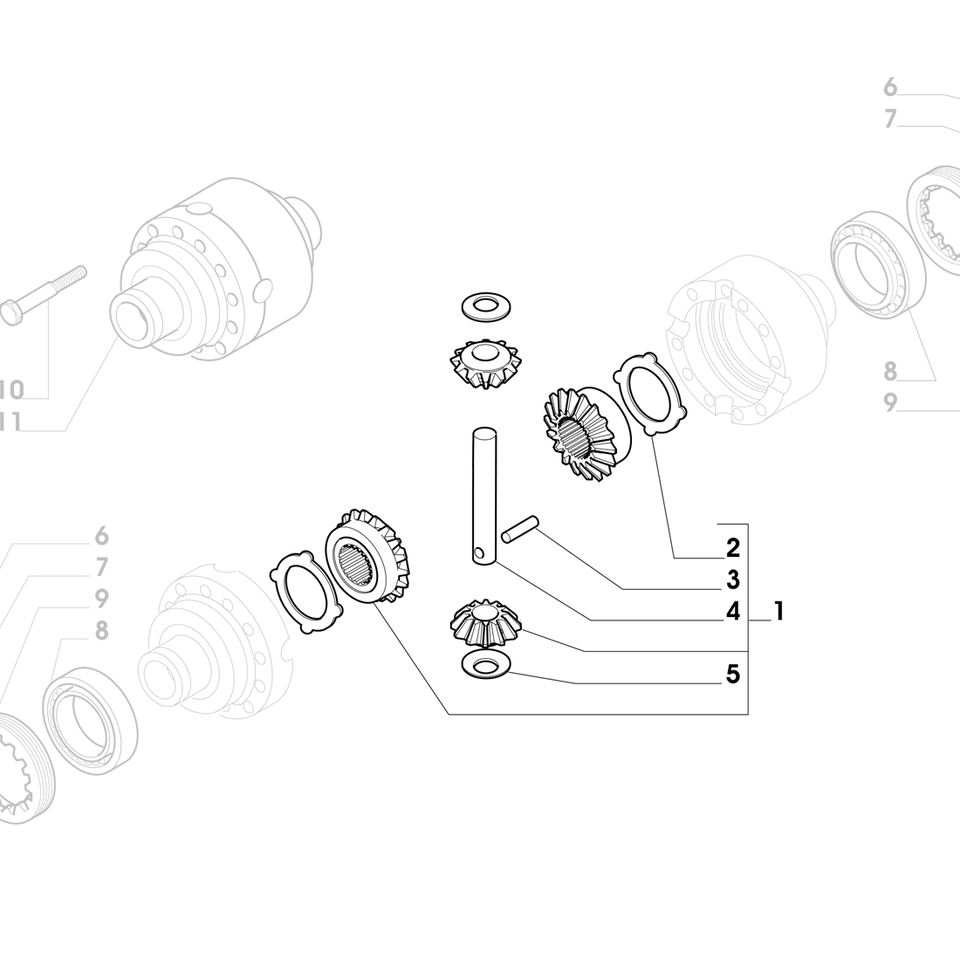 6
7
10
11
8
9
2
3
4
1
5
6
7
9
8