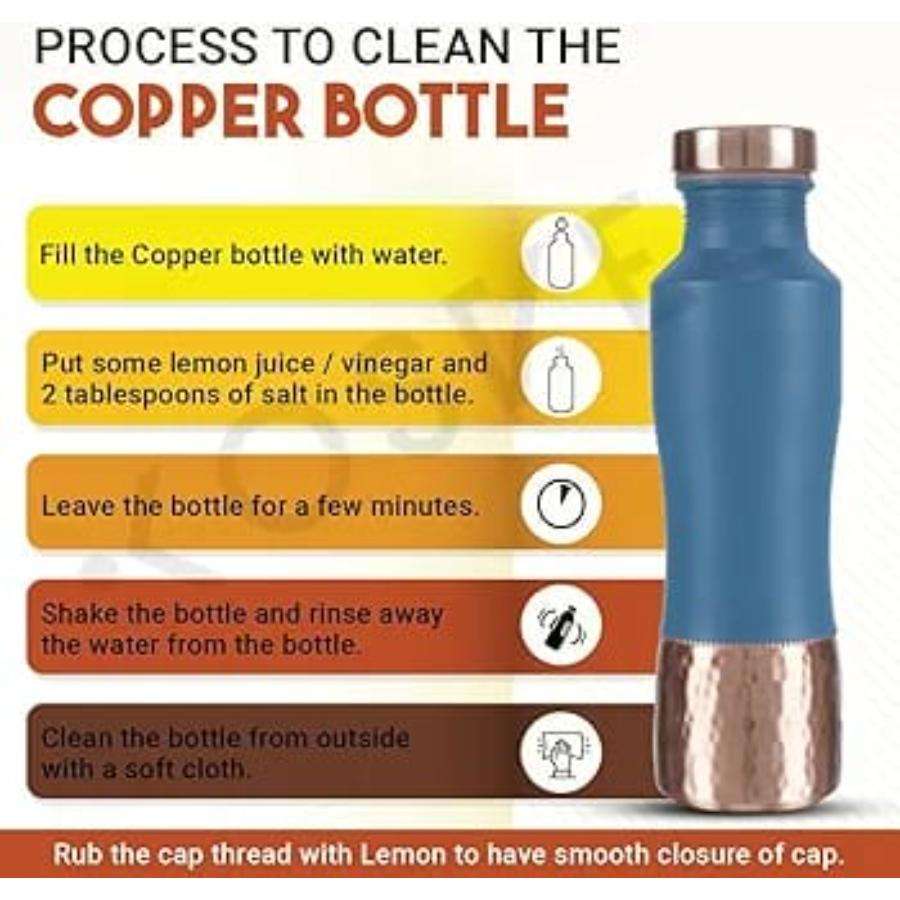 PROCESS TO CLEAN THE
COPPER BOTTLE

Fill the Copper bottle with water.

Put some lemon juice / vinegar and 2 tablespoons of salt in the bottle.

Leave the bottle for a few minutes.

Shake the bottle and rinse away the water from the bottle.

Clean the bottle from outside with a soft cloth.

Rub the cap thread with Lemon to have smooth closure of cap.