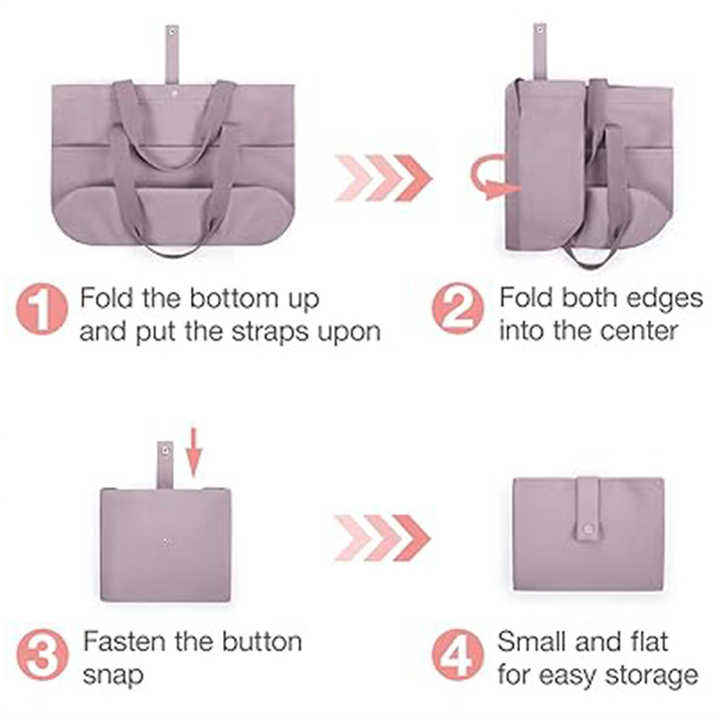 1 Fold the bottom up and put the straps upon

2 Fold both edges into the center

3 Fasten the button snap

4 Small and flat for easy storage