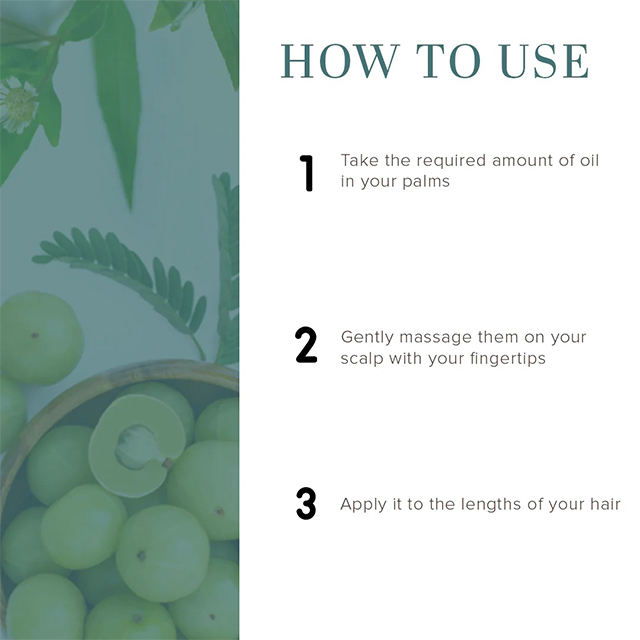 HOW TO USE

1 Take the required amount of oil in your palms

2 Gently massage them on your scalp with your fingertips

3 Apply it to the lengths of your hair