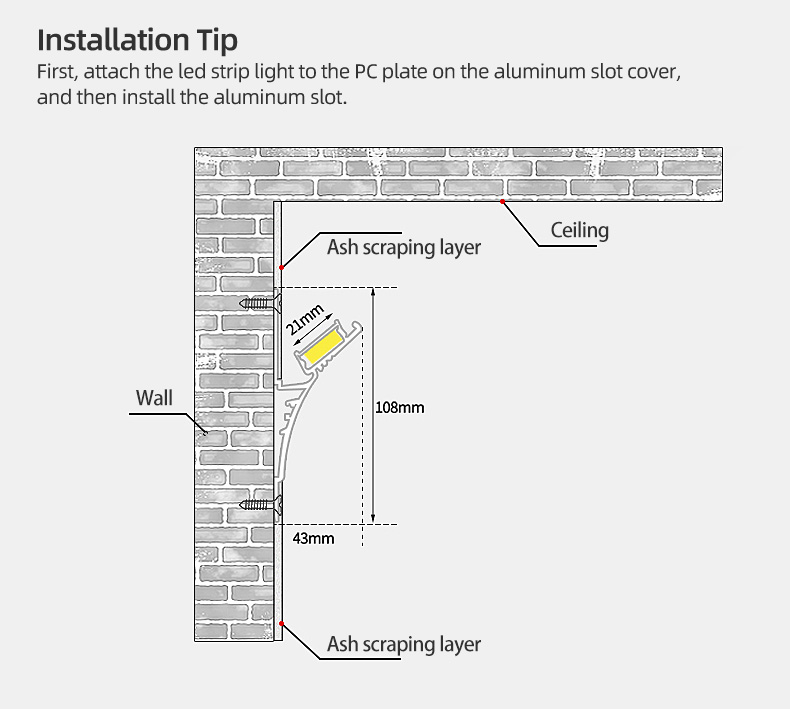 Installation Tip
First, attach the led strip light to the PC plate on the aluminum slot cover, and then install the aluminum slot.

Ceiling

Ash scraping layer

21mm

Wall

108mm

43mm

Ash scraping layer