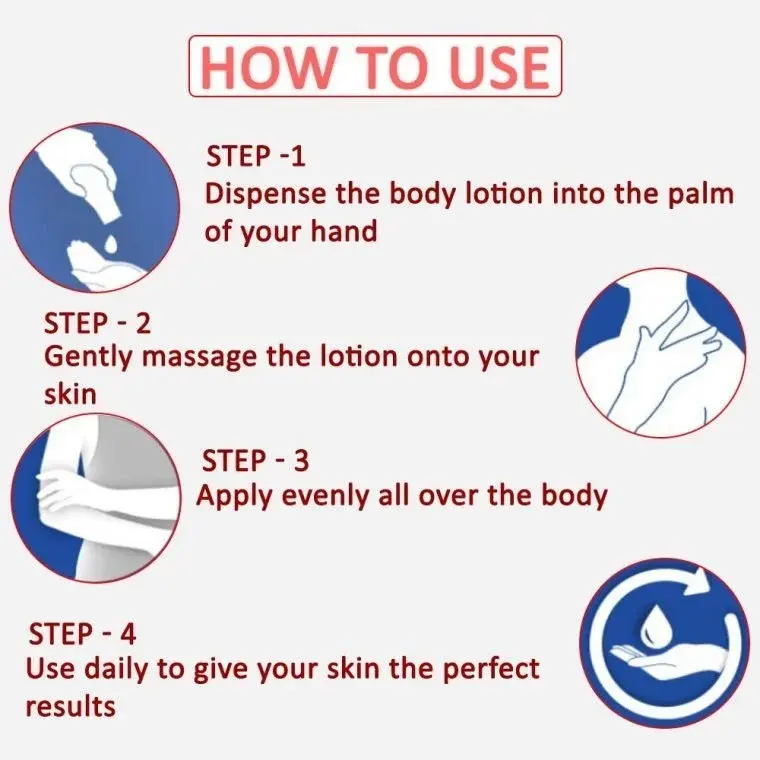 HOW TO USE

STEP -1
Dispense the body lotion into the palm of your hand

STEP - 2
Gently massage the lotion onto your skin

STEP - 3
Apply evenly all over the body

STEP - 4
Use daily to give your skin the perfect results