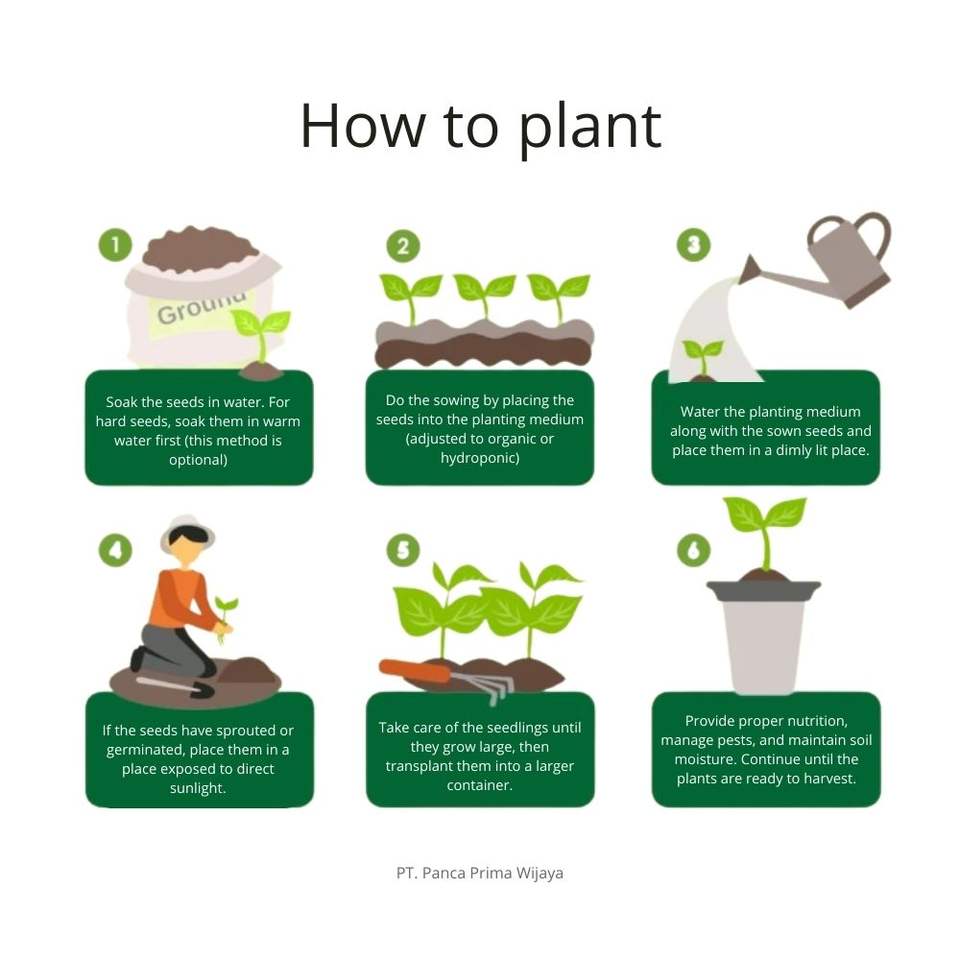 How to plant

1

Ground

Soak the seeds in water. For hard seeds, soak them in warm water first (this method is optional)

2

Do the sowing by placing the seeds into the planting medium (adjusted to organic or hydroponic)

3

Water the planting medium along with the sown seeds and place them in a dimly lit place.

4

If the seeds have sprouted or germinated, place them in a place exposed to direct sunlight.

5

Take care of the seedlings until they grow large, then transplant them into a larger container.

6

Provide proper nutrition, manage pests, and maintain soil moisture. Continue until the plants are ready to harvest.

PT. Panca Prima Wijaya