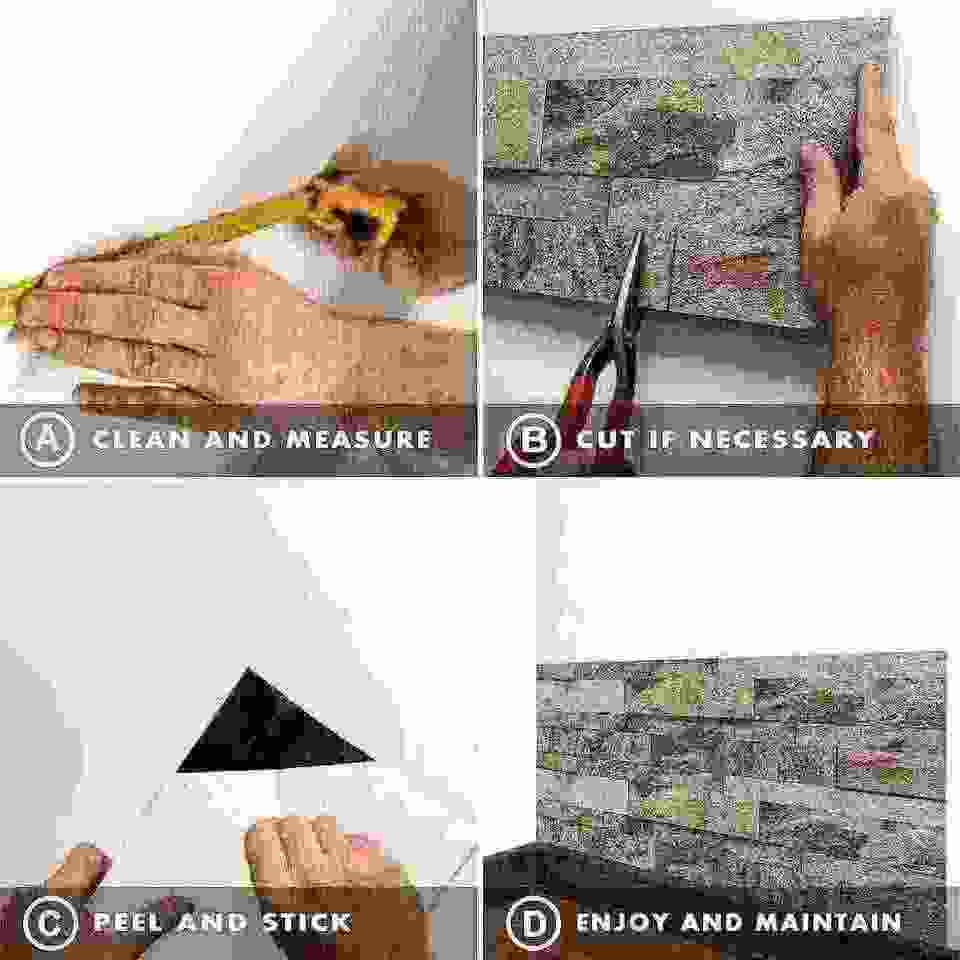 A CLEAN AND MEASURE

B CUT IF NECESSARY

C PEEL AND STICK

D ENJOY AND MAINTAIN