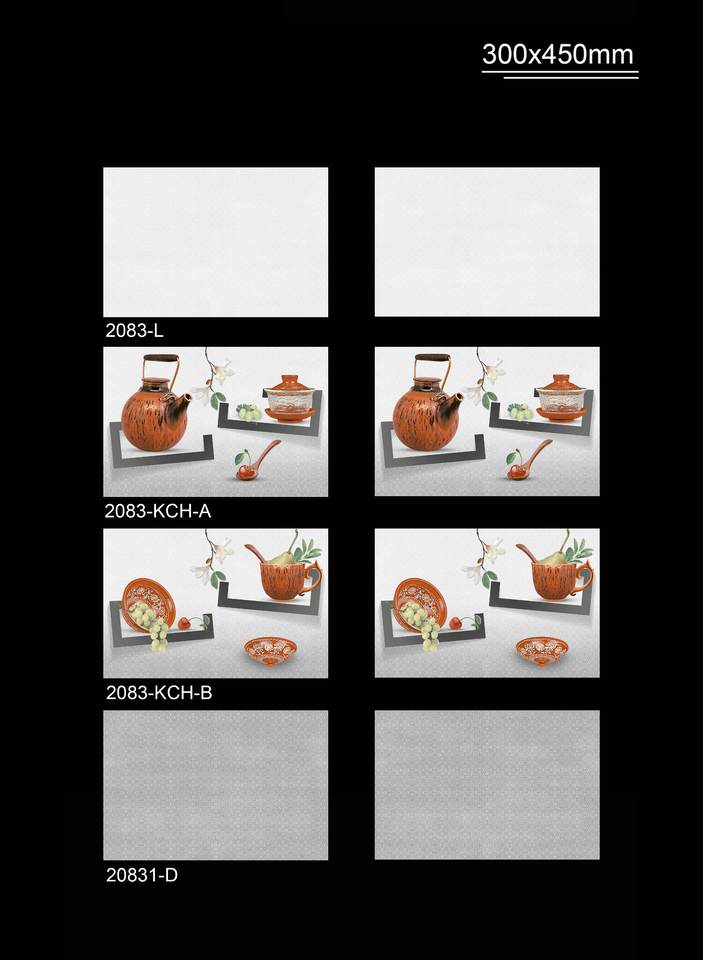 300x450mm

2083-L

2083-KCH-A

2083-KCH-B

20831-D