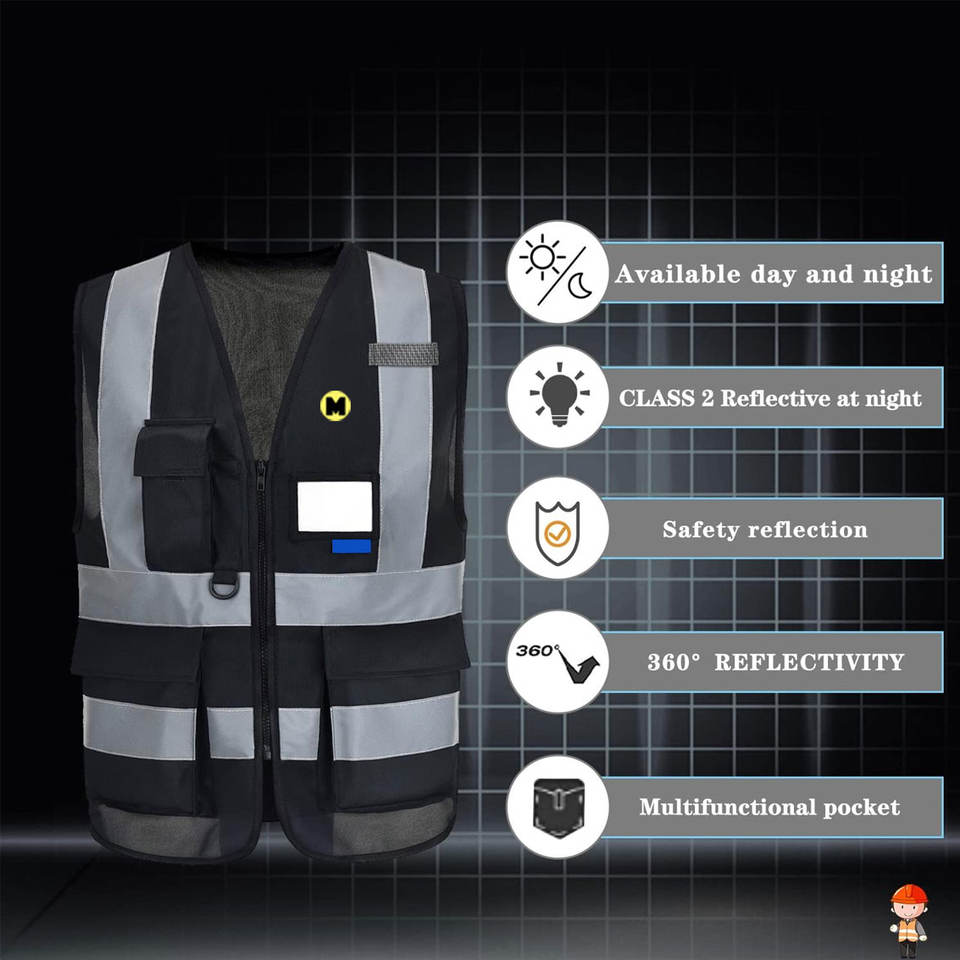 M

Available day and night

CLASS 2 Reflective at night

Safety reflection

360°

360° REFLECTIVITY

Multifunctional pocket