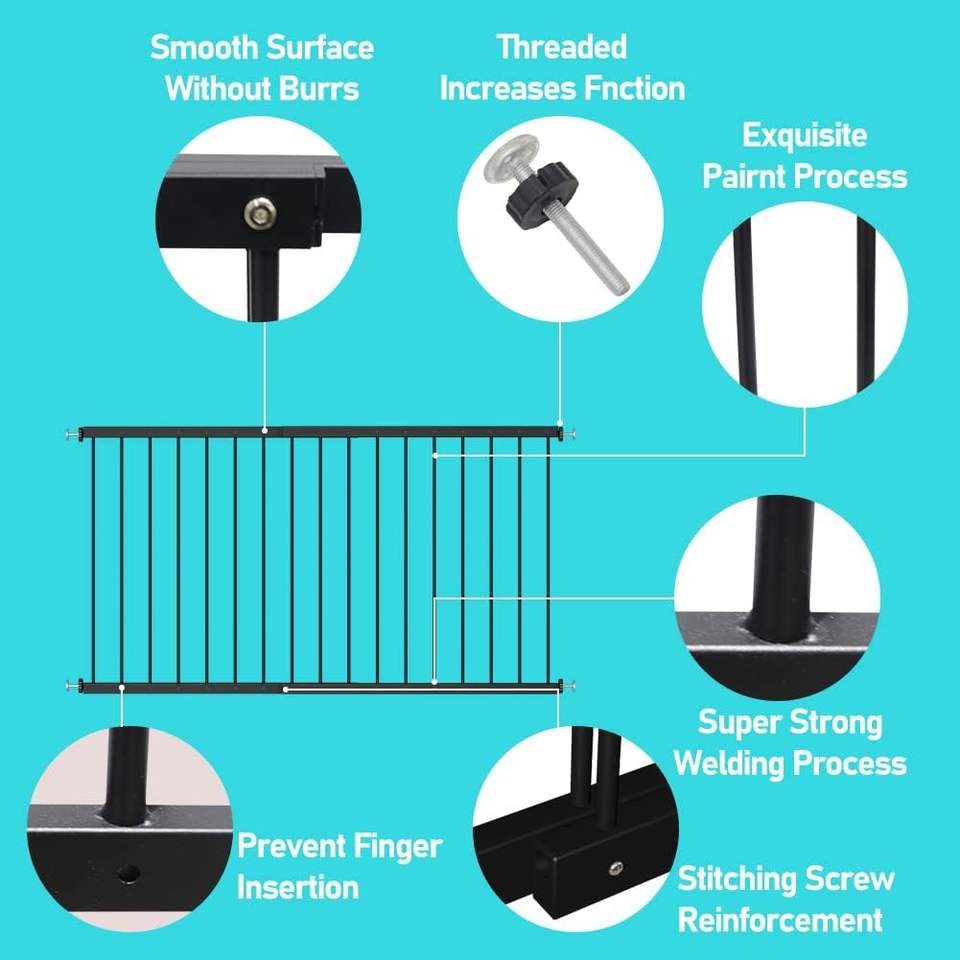 Smooth Surface Without Burrs

Threaded Increases Fnction

Exquisite Pairnt Process

Super Strong Welding Process

Prevent Finger Insertion

Stitching Screw Reinforcement