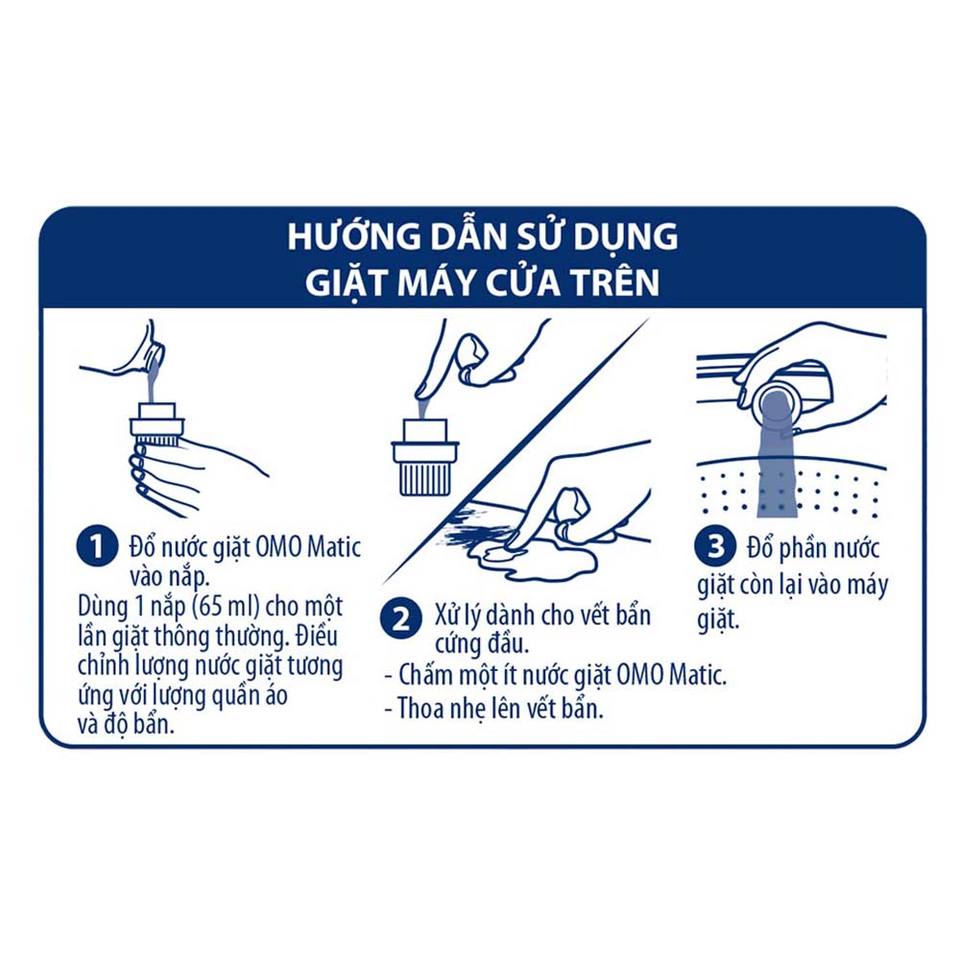 HƯỚNG DẪN SỬ DỤNG
GIẶT MÁY CỬA TRÊN

1 Đổ nước giặt OMO Matic vào nắp.
Dùng 1 nắp (65 ml) cho một lần giặt thông thường. Điều chỉnh lượng nước giặt tương ứng với lượng quần áo và độ bẩn.

2 Xử lý dành cho vết bẩn cứng đầu.
- Chấm một ít nước giặt OMO Matic.
- Thoa nhẹ lên vết bẩn.

3 Đổ phần nước giặt còn lại vào máy giặt.