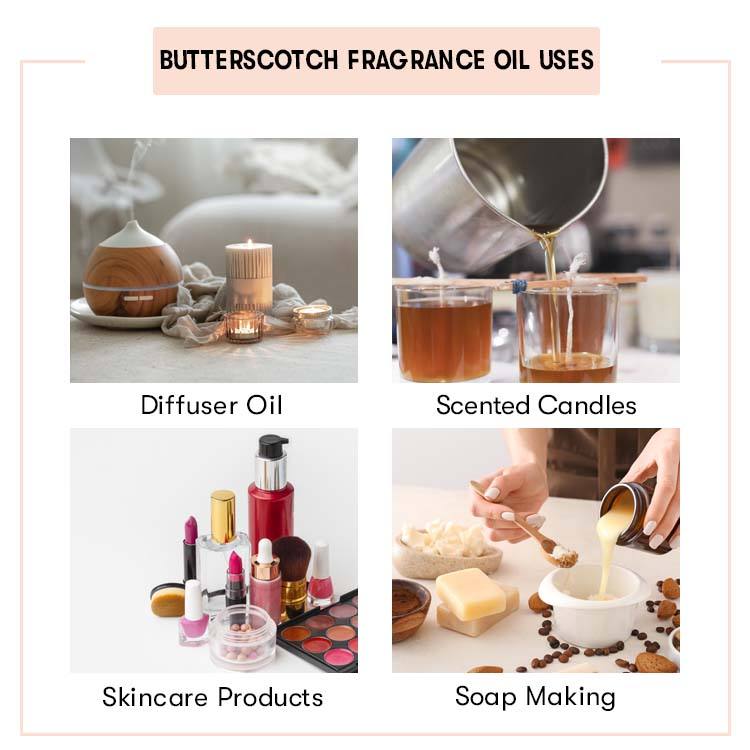 BUTTERSCOTCH FRAGRANCE OIL USES

Diffuser Oil

Scented Candles

Skincare Products

Soap Making