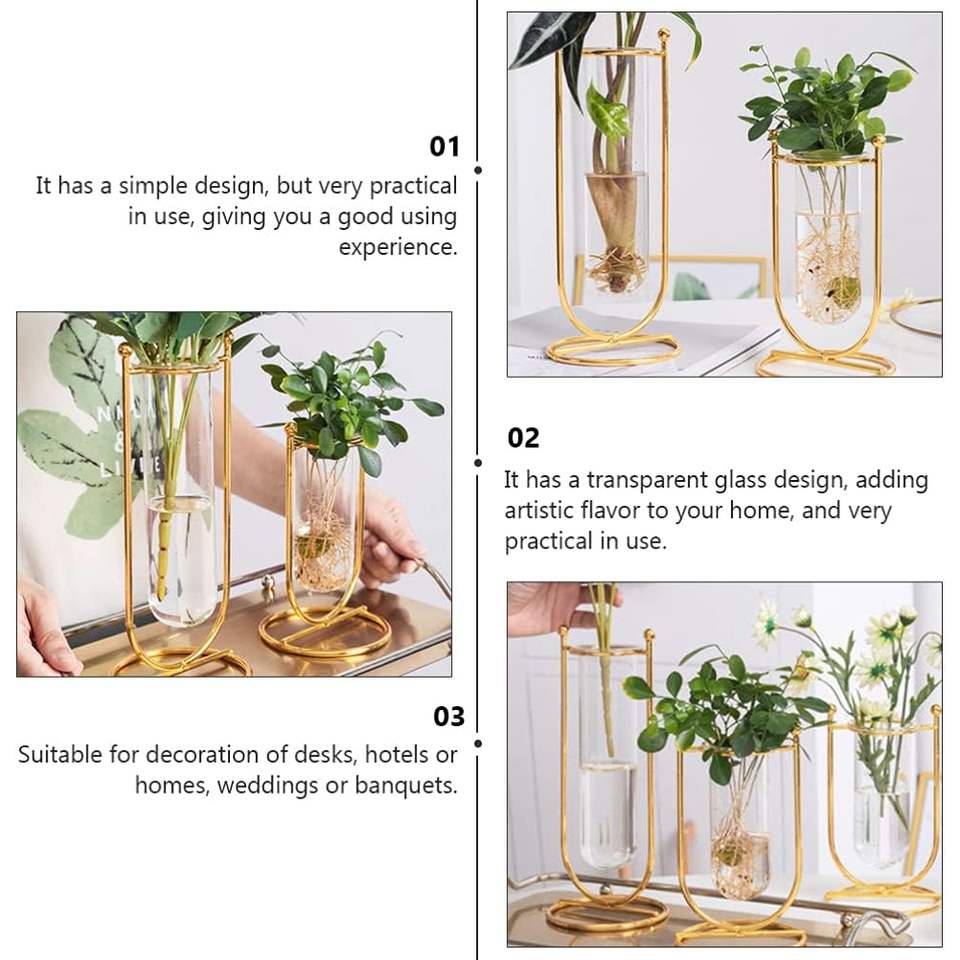 01
It has a simple design, but very practical in use, giving you a good using experience.

02
It has a transparent glass design, adding artistic flavor to your home, and very practical in use.

03
Suitable for decoration of desks, hotels or homes, weddings or banquets.