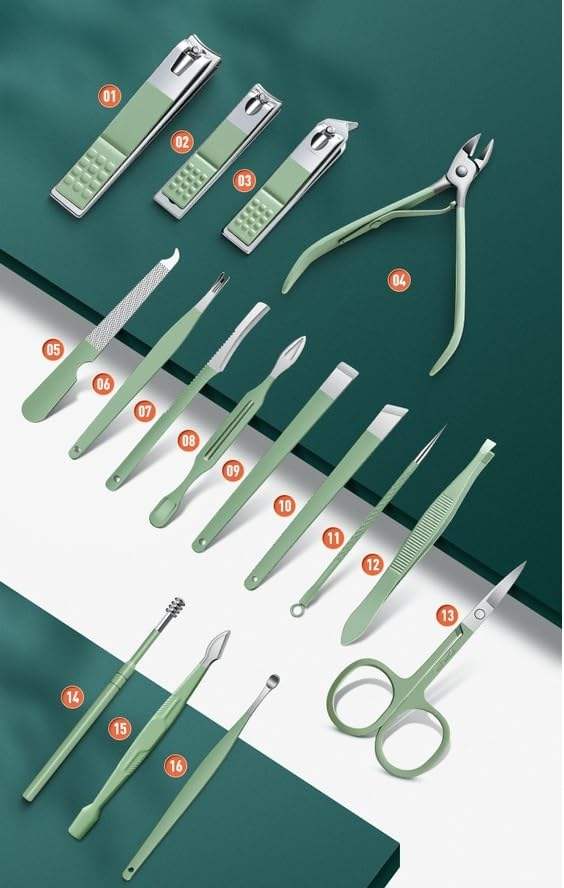 01
02
03
04
05
06
07
08
09
10
11
12
13
14
15
16