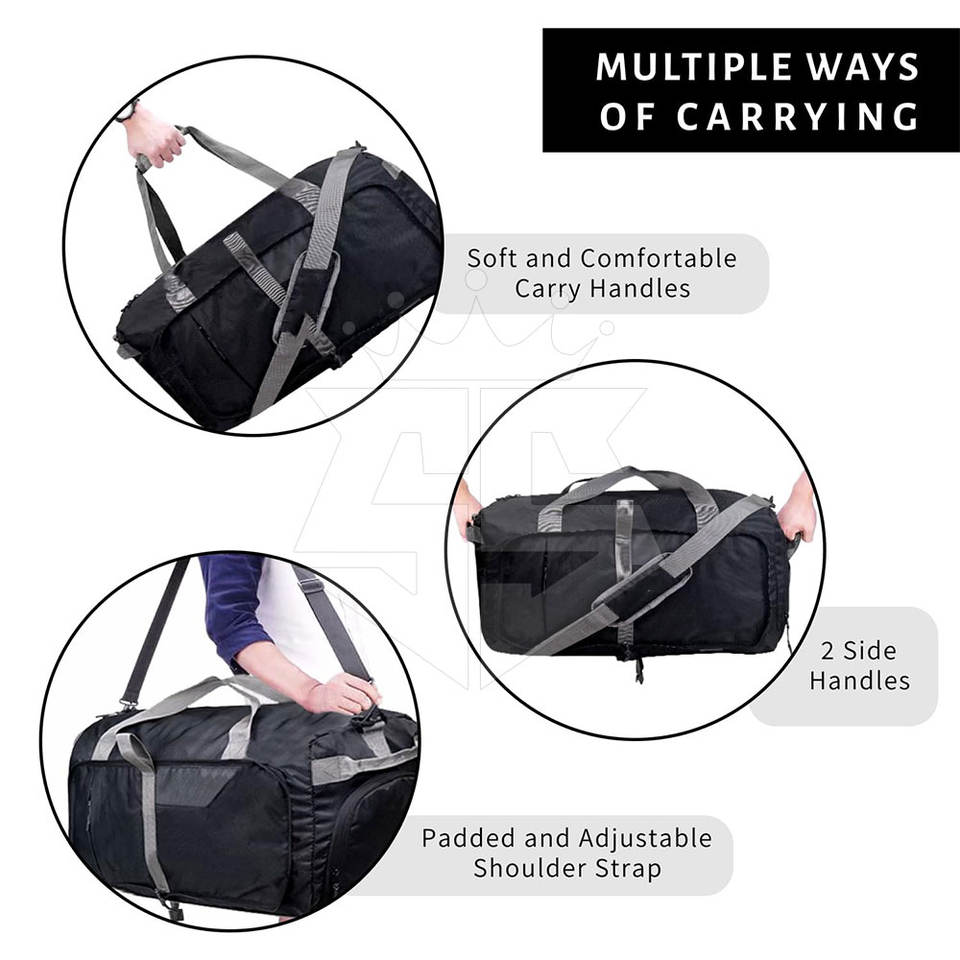 MULTIPLE WAYS OF CARRYING

Soft and Comfortable Carry Handles

2 Side Handles

Padded and Adjustable Shoulder Strap